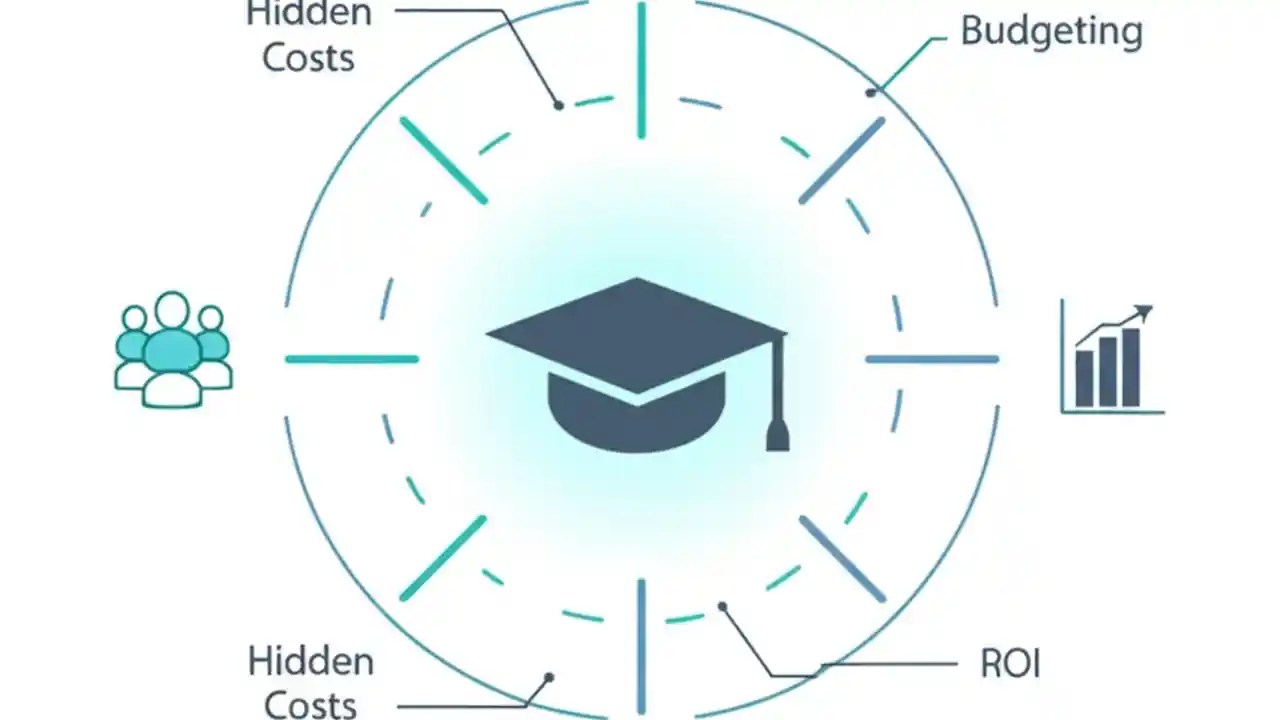 Hidden Costs

Budgeting

Hidden Costs

ROI