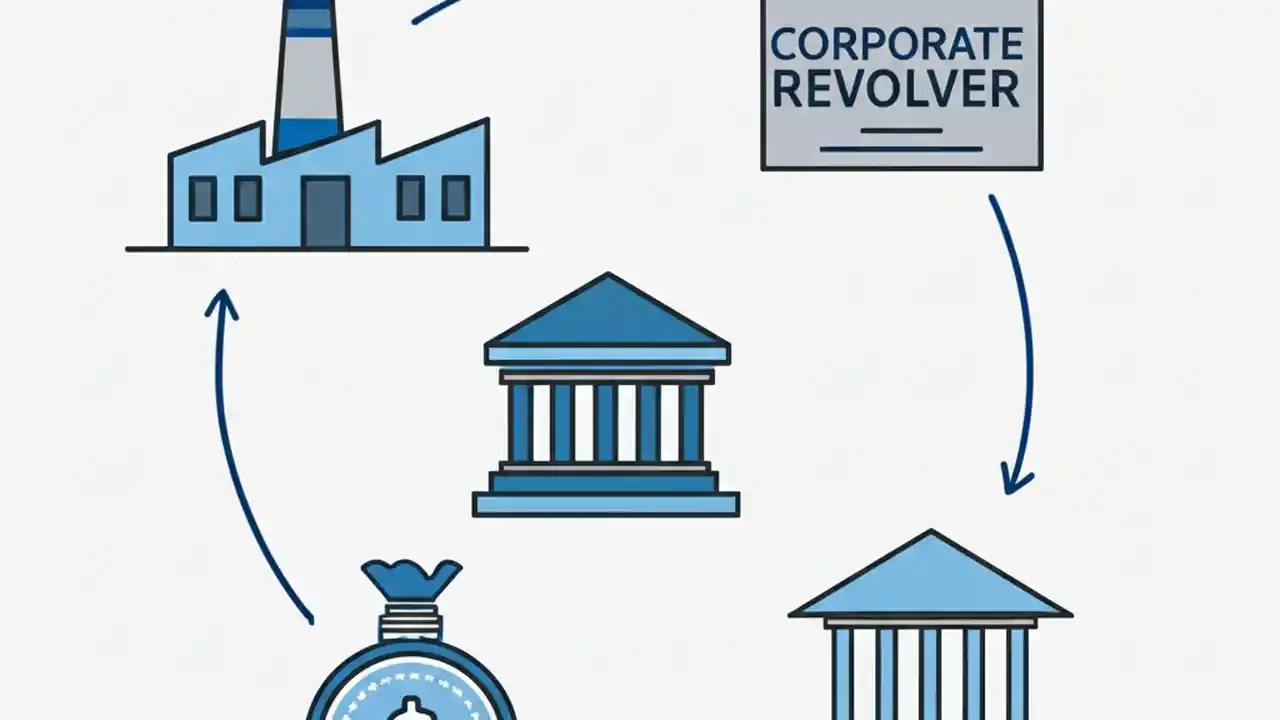 CORPORATE REVOLVER