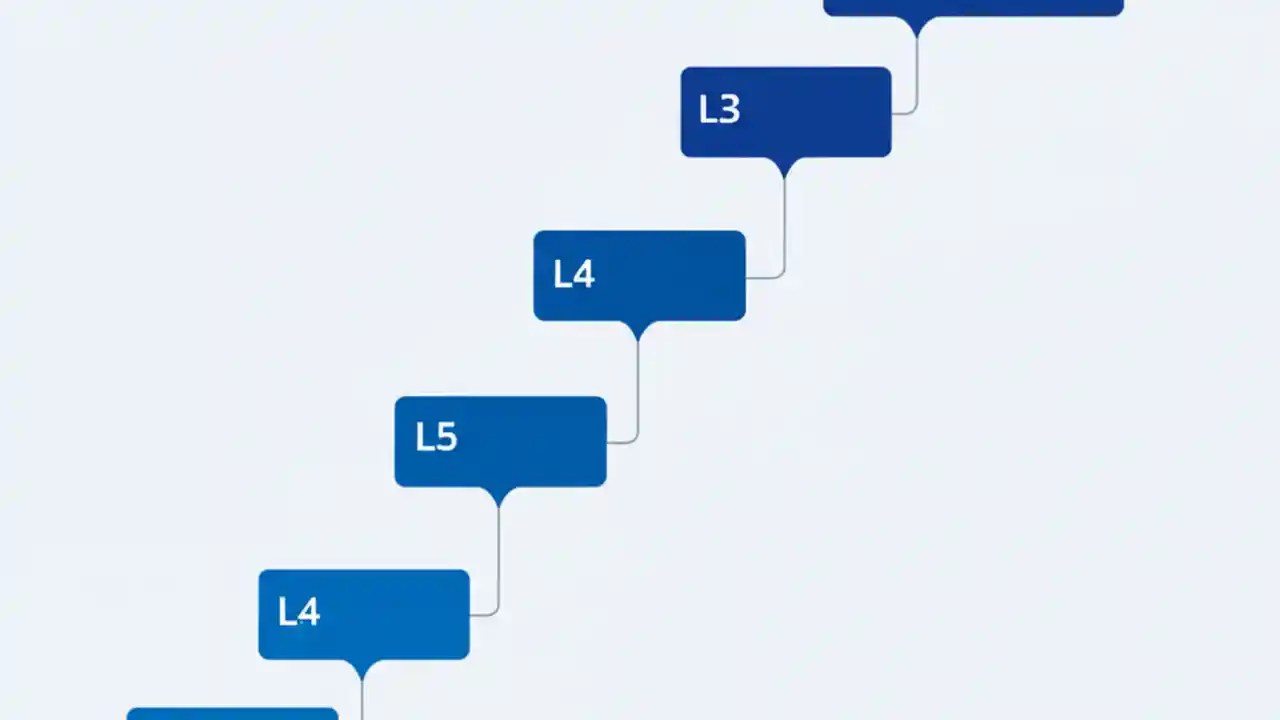 L3

L4

L5

L4