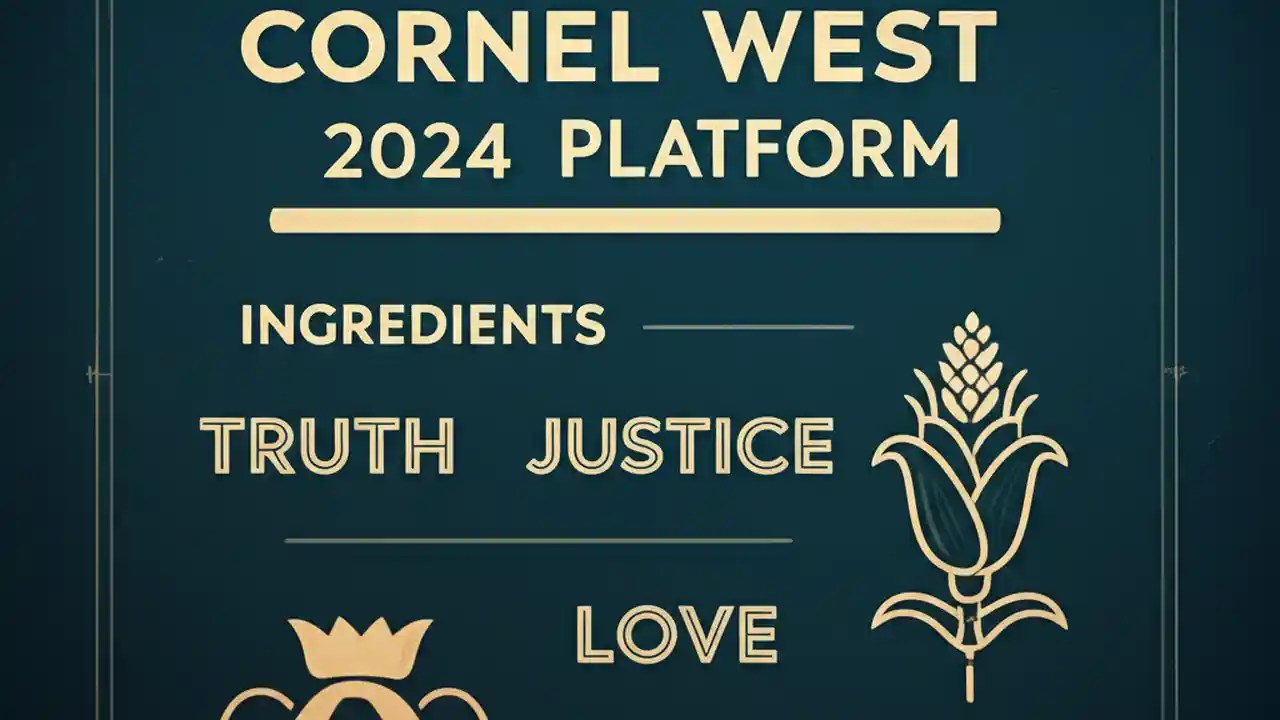 CORNEL WEST
2024 PLATFORM

INGREDIENTS

TRUTH JUSTICE

LOVE