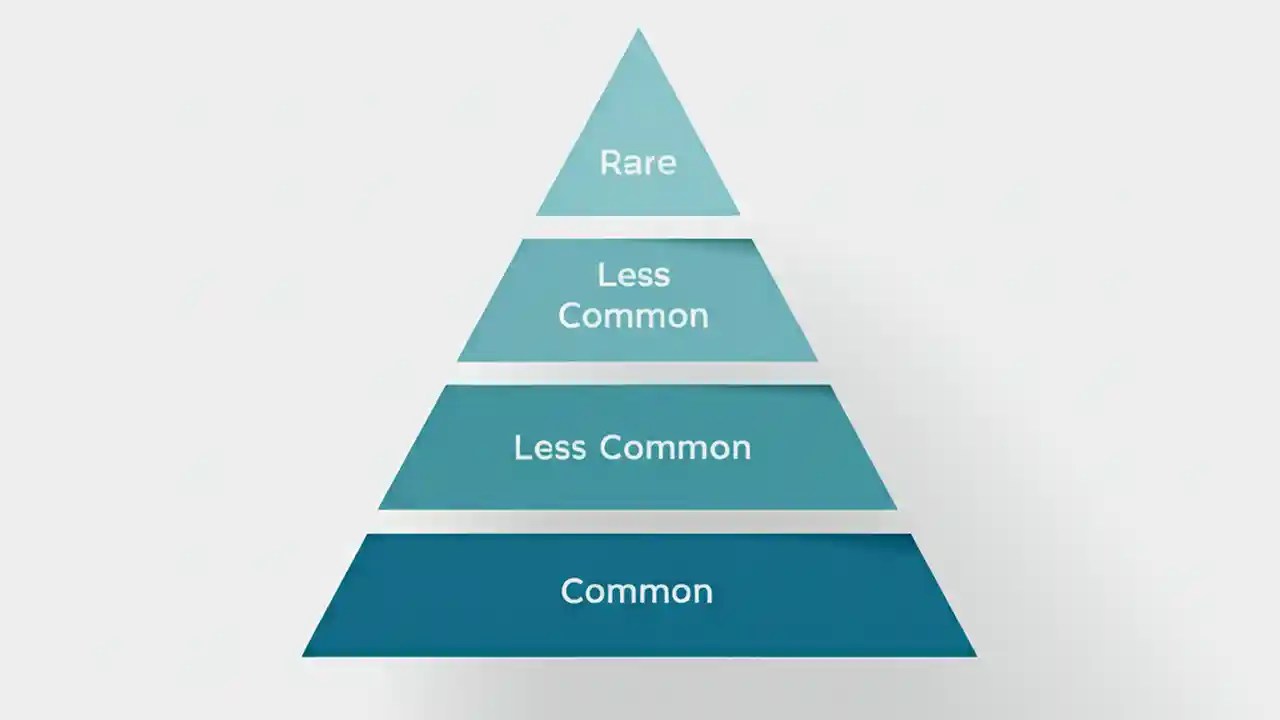 Rare

Less Common

Less Common

Common