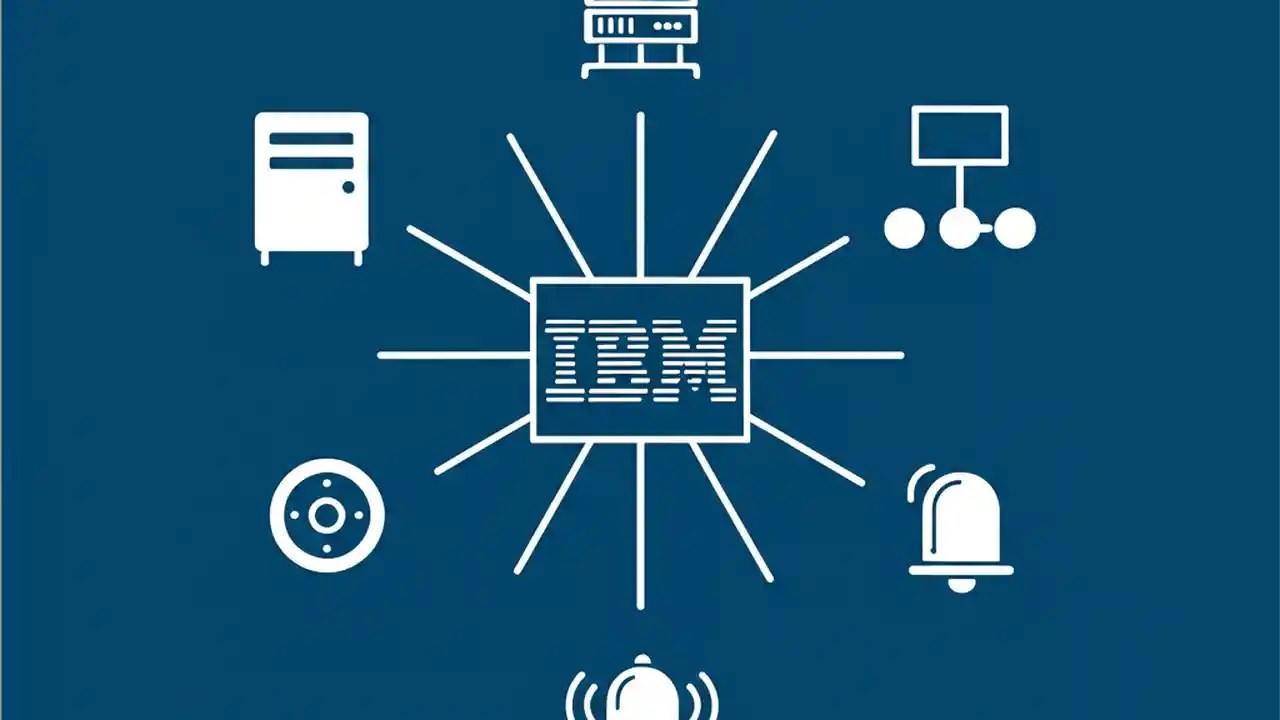 IBM