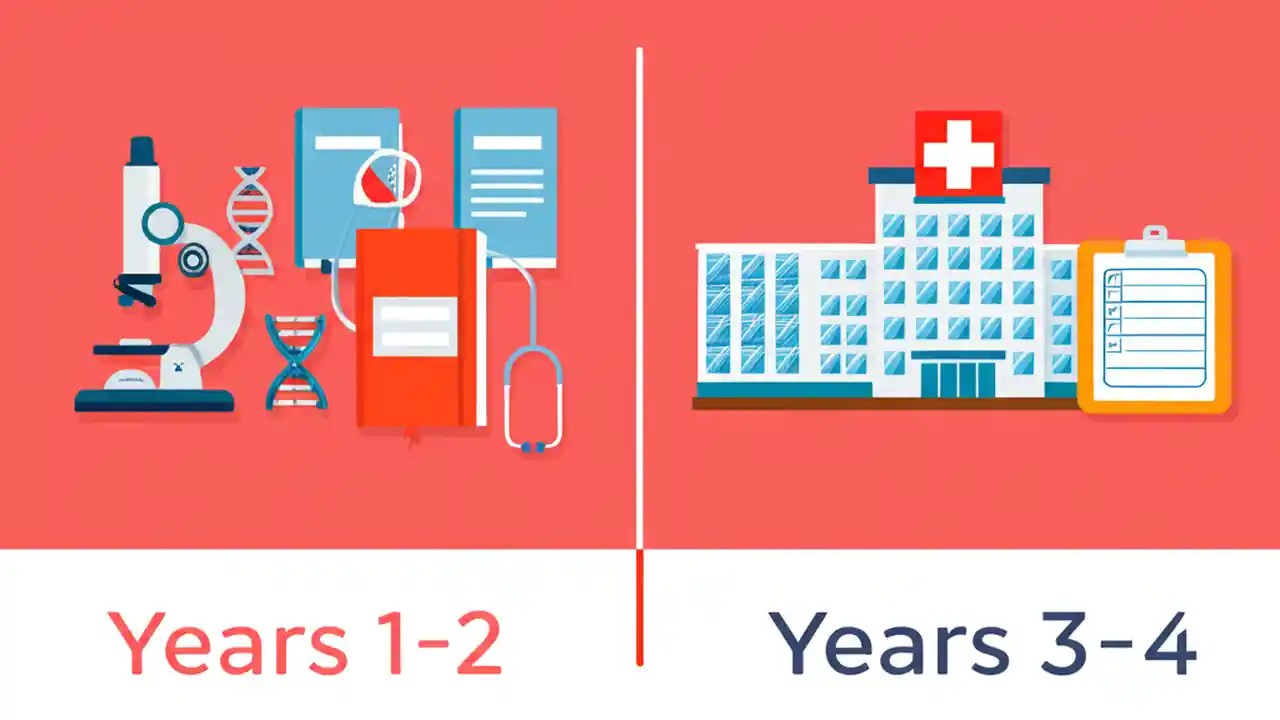 Years 1-2

Years 3-4