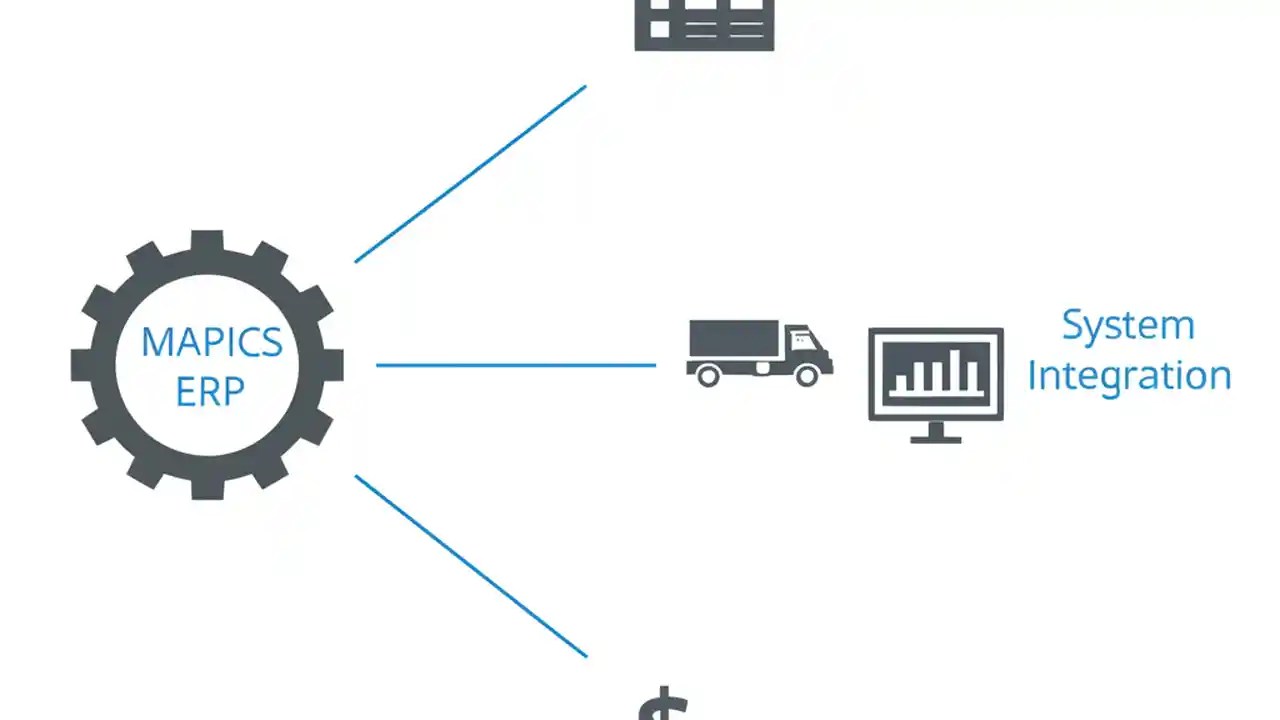 MAPICS ERP

System Integration

$