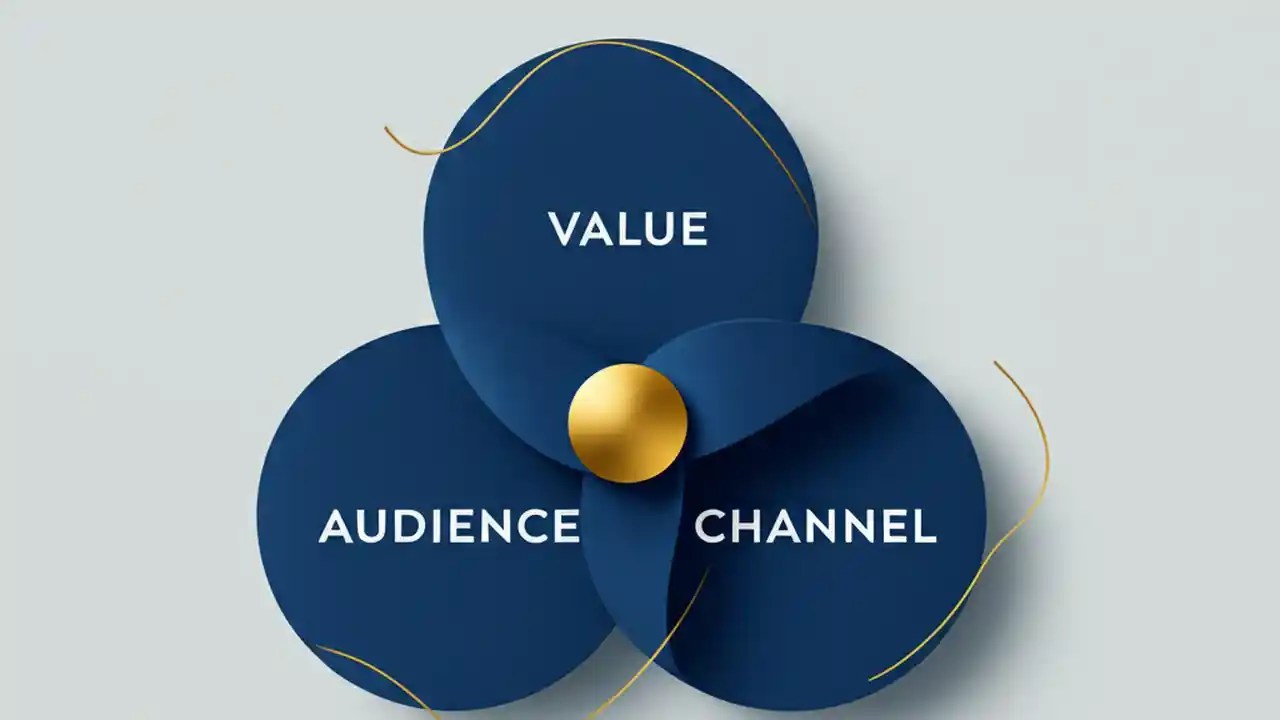 VALUE

AUDIENCE

CHANNEL