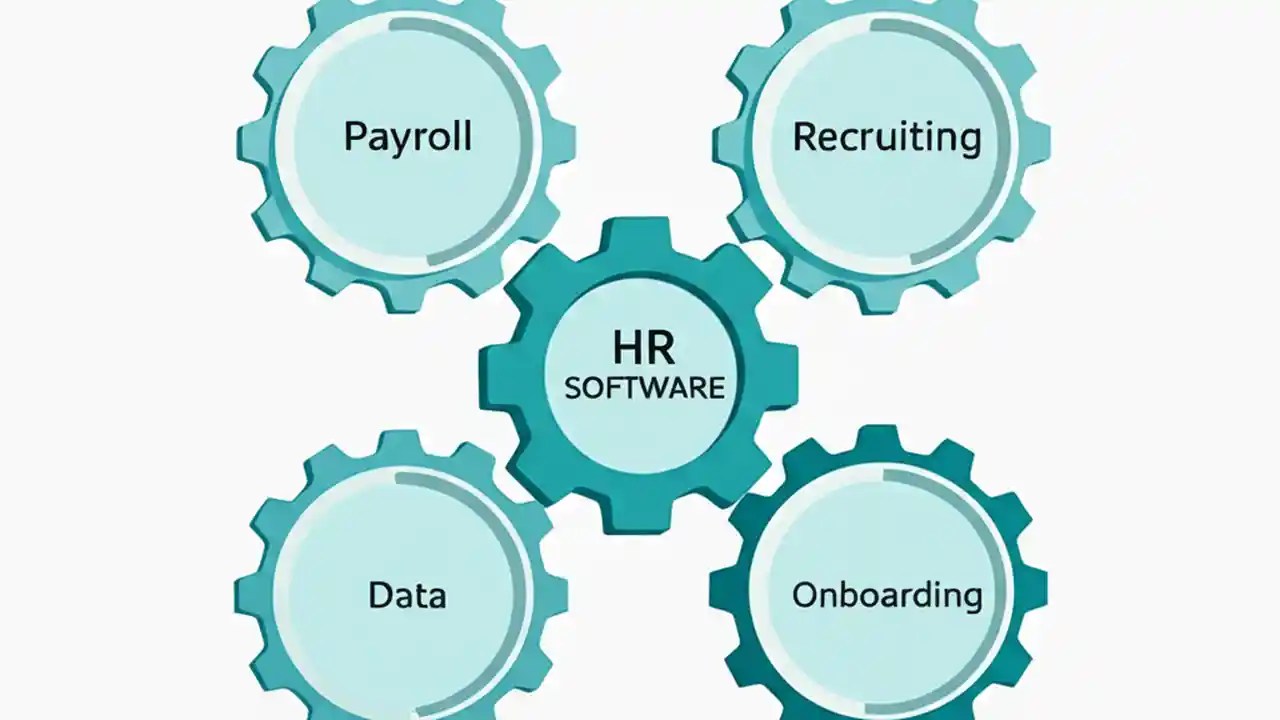 Payroll

Recruiting

HR
SOFTWARE

Data

Onboarding