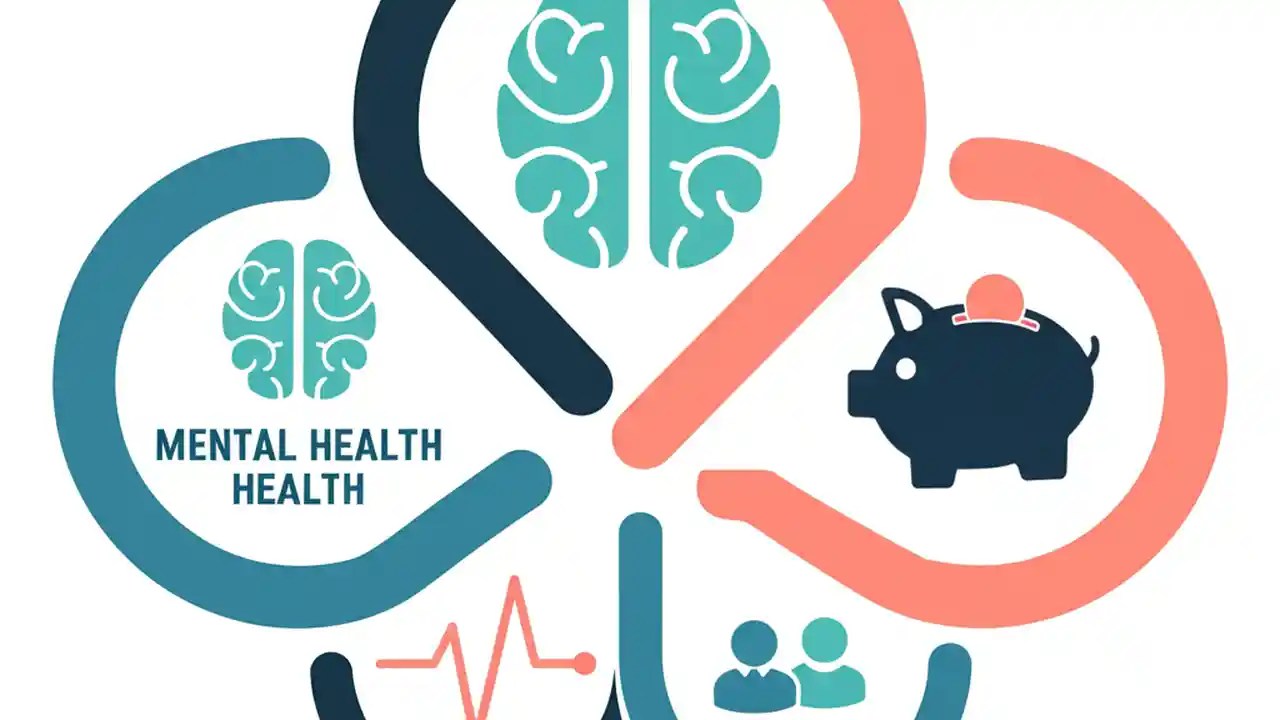 MENTAL HEALTH
HEALTH