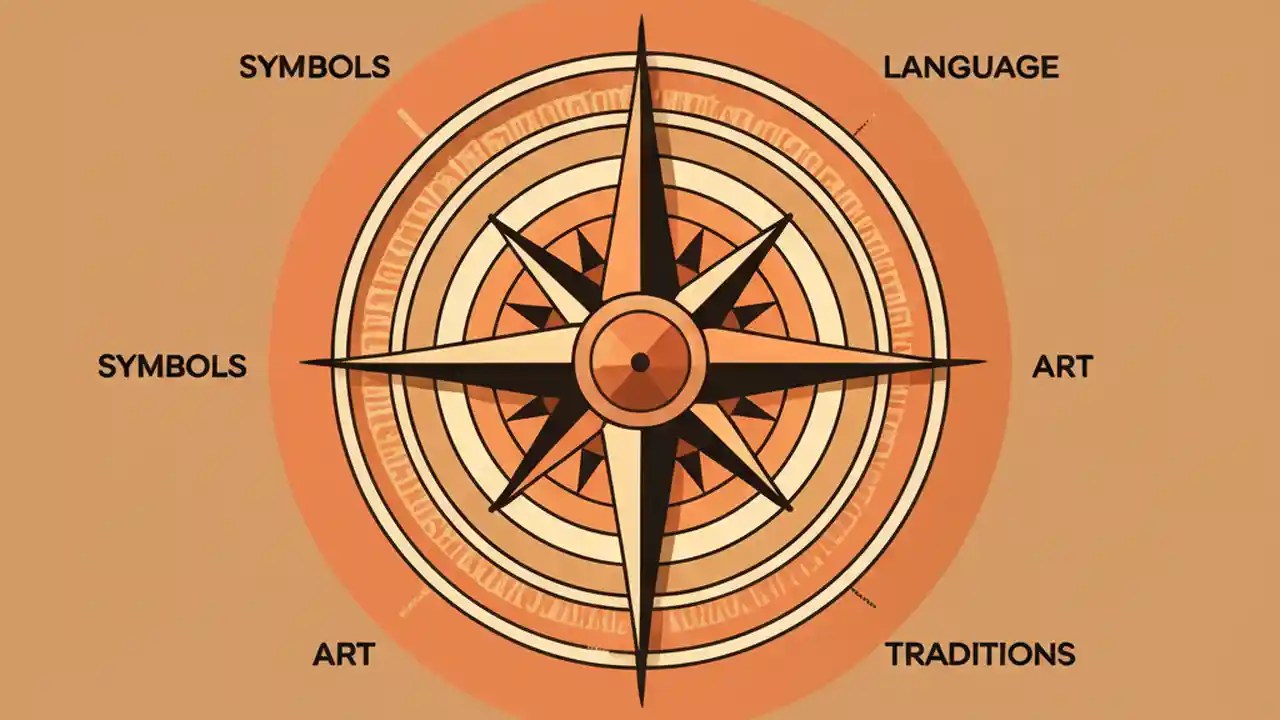 SYMBOLS
LANGUAGE
SYMBOLS
ART
ART
TRADITIONS