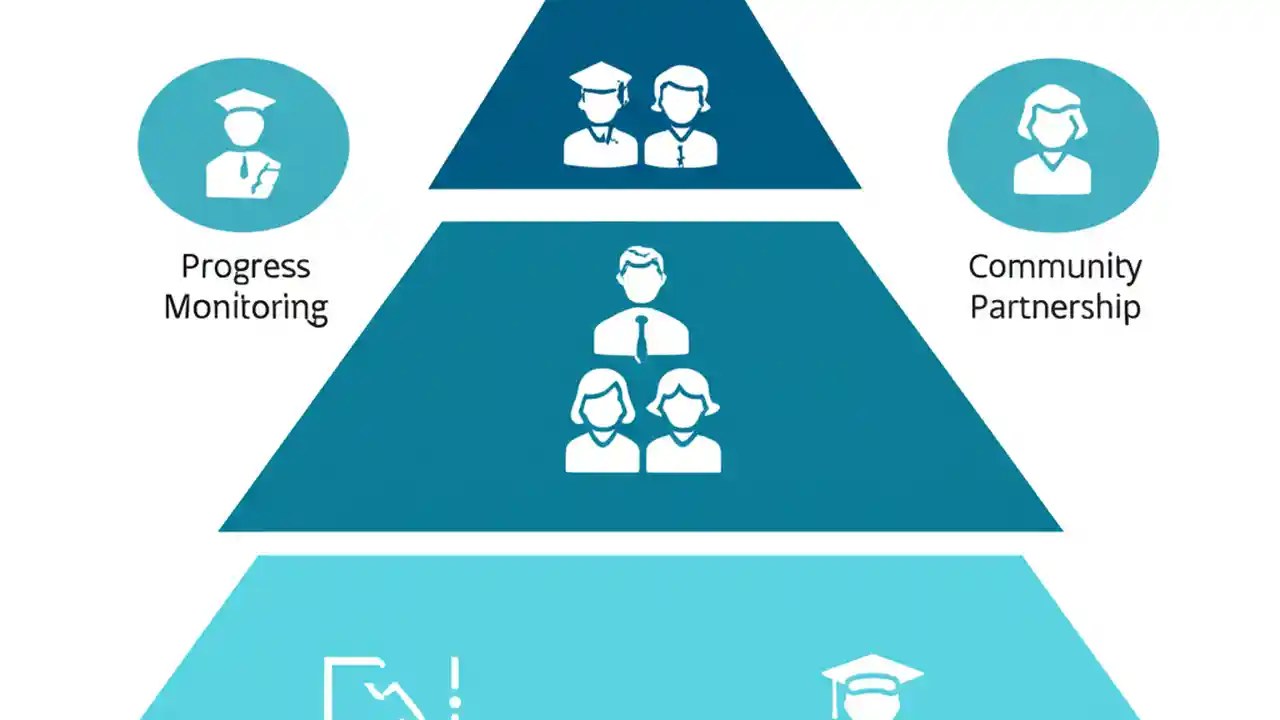 Progress Monitoring

Community Partnership