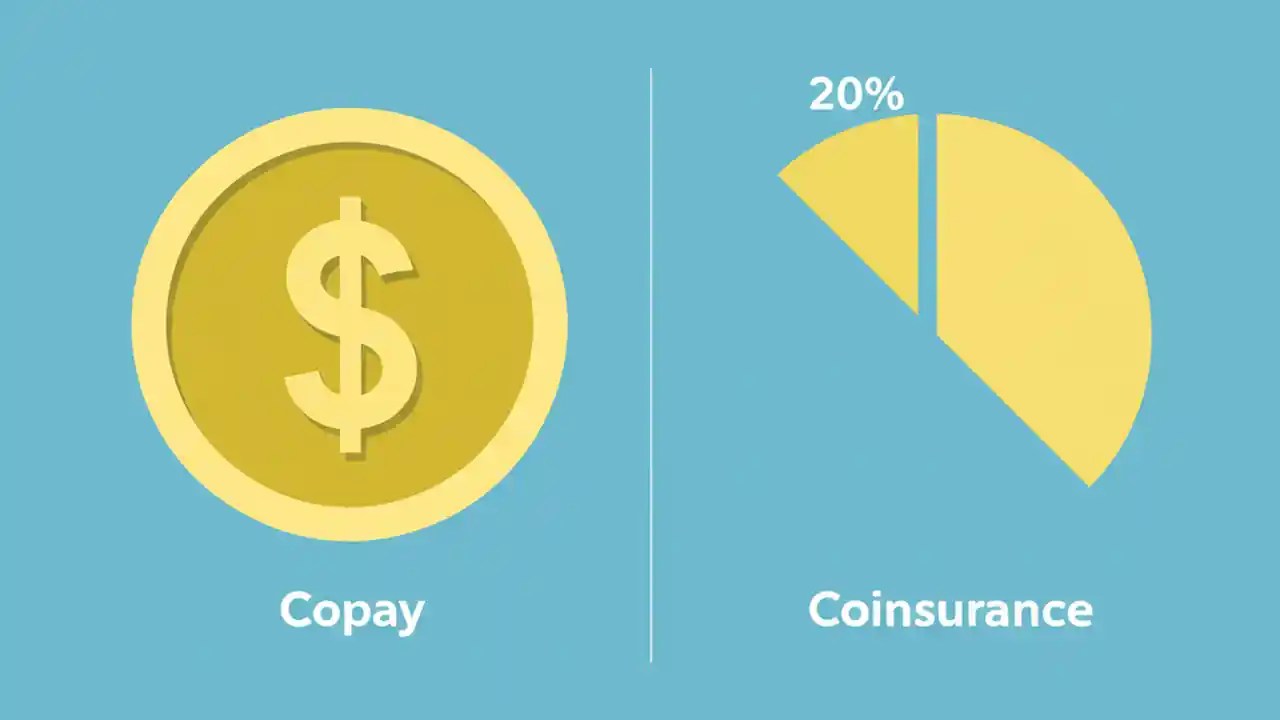 $

Copay

20%

Coinsurance