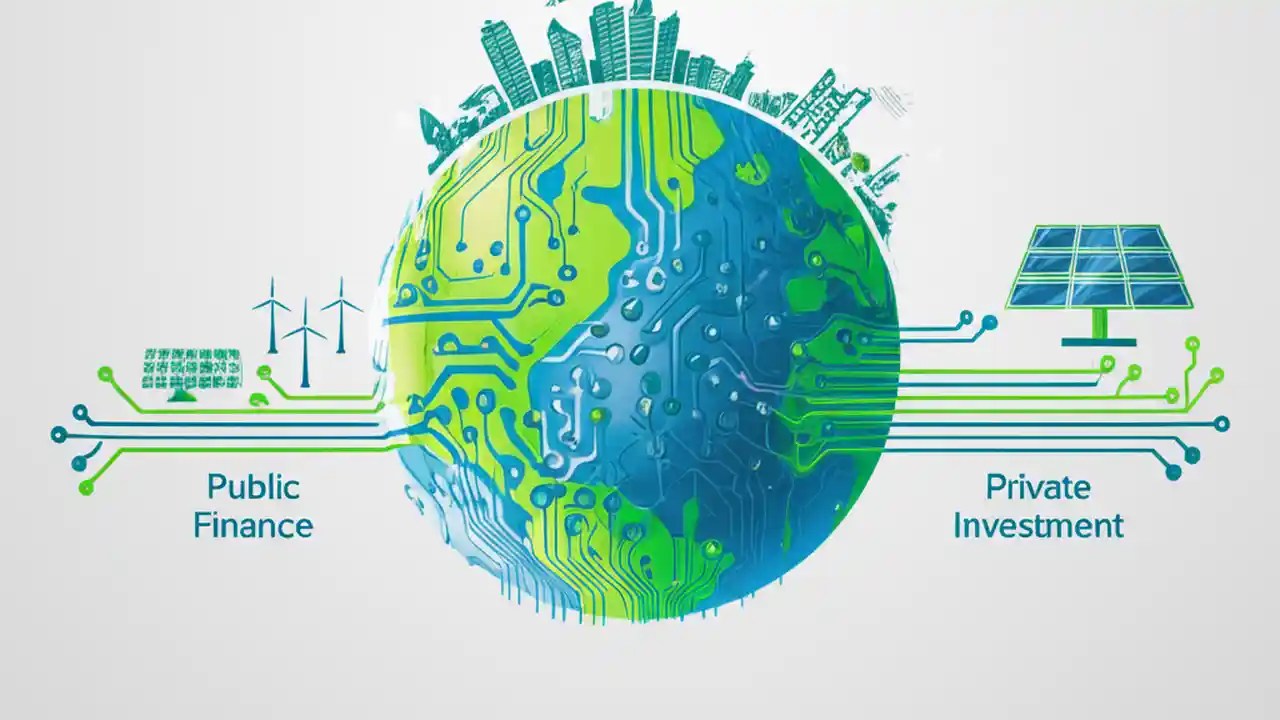 Public Finance

Private Investment