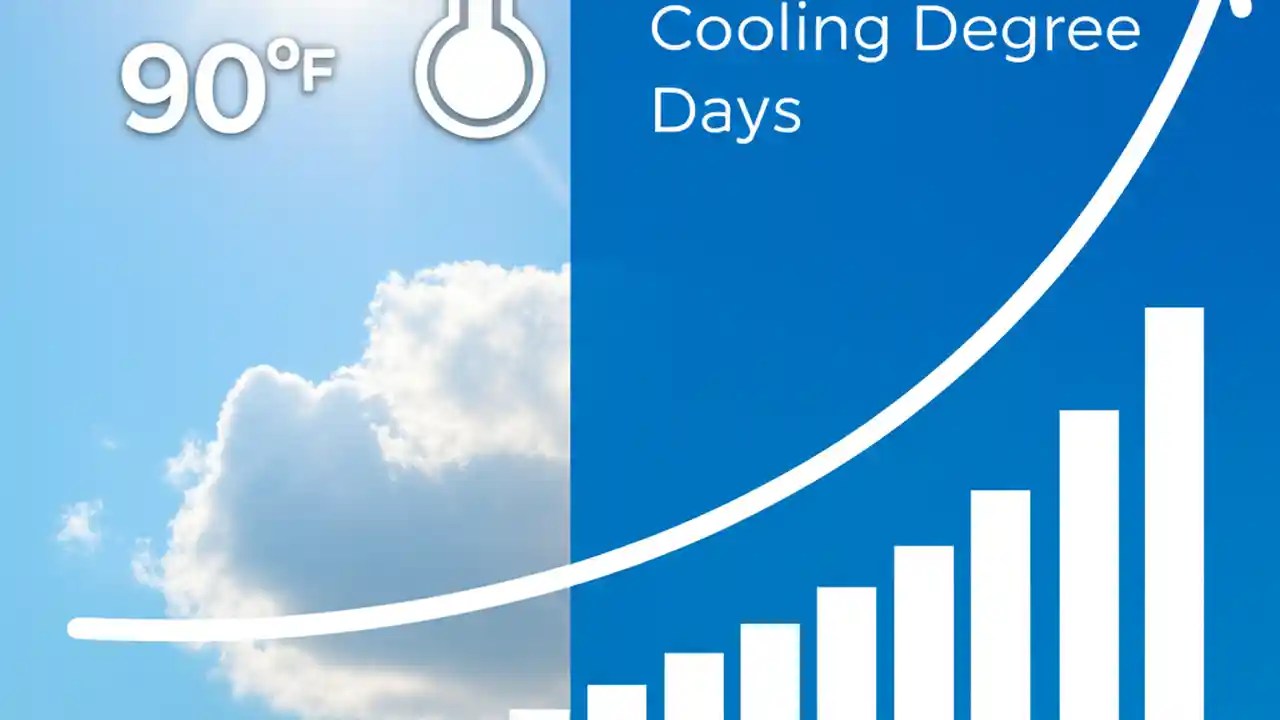 90°F

Cooling Degree Days