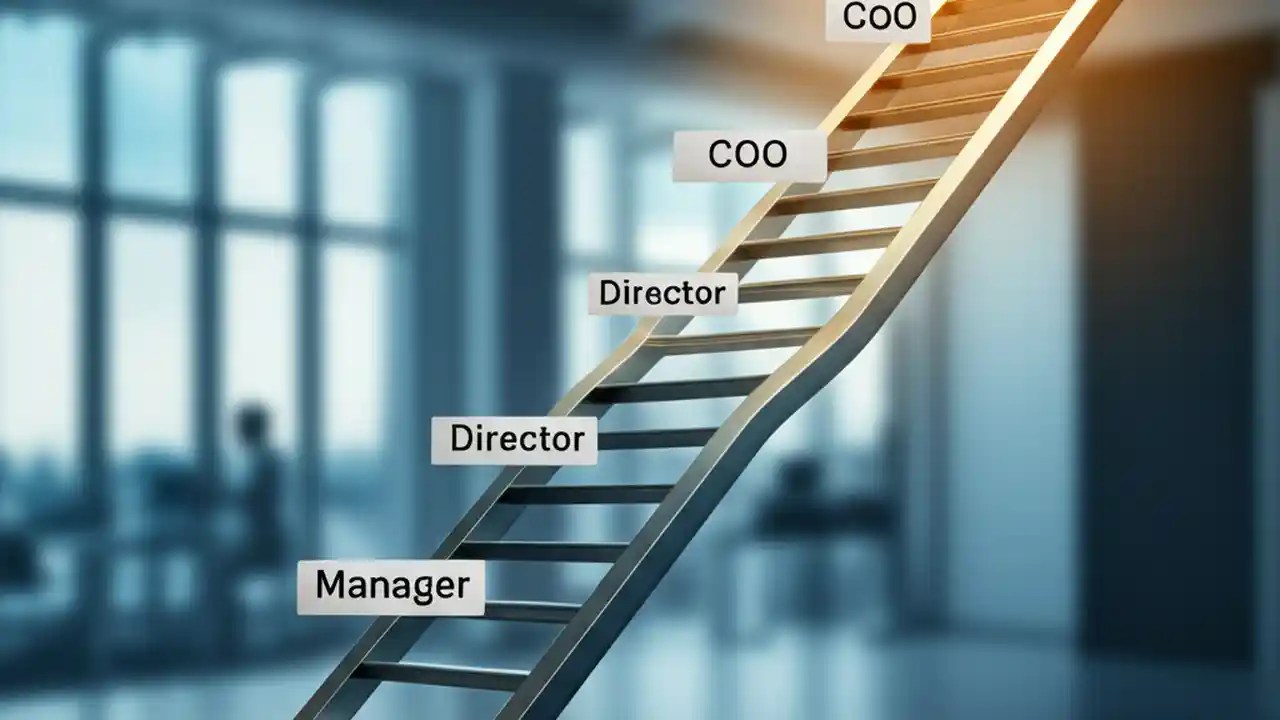 CoO

COO

Director

Director

Manager