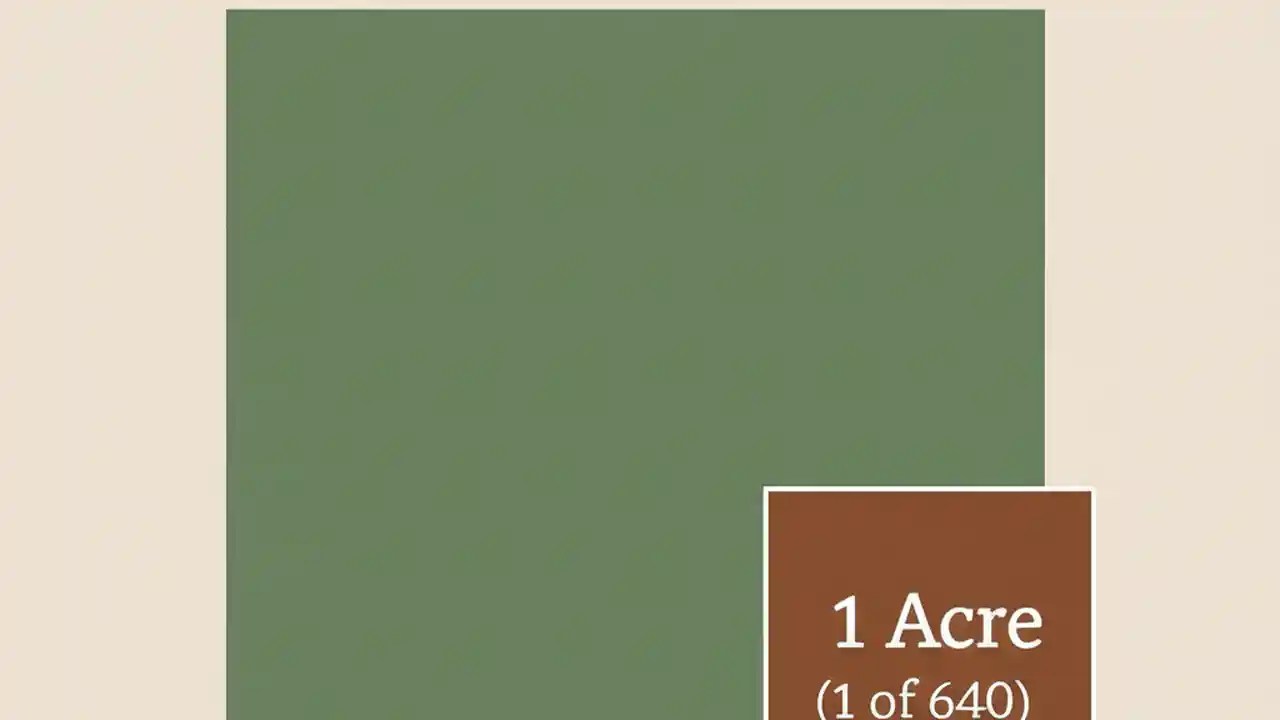 1 Acre
(1 of 640)