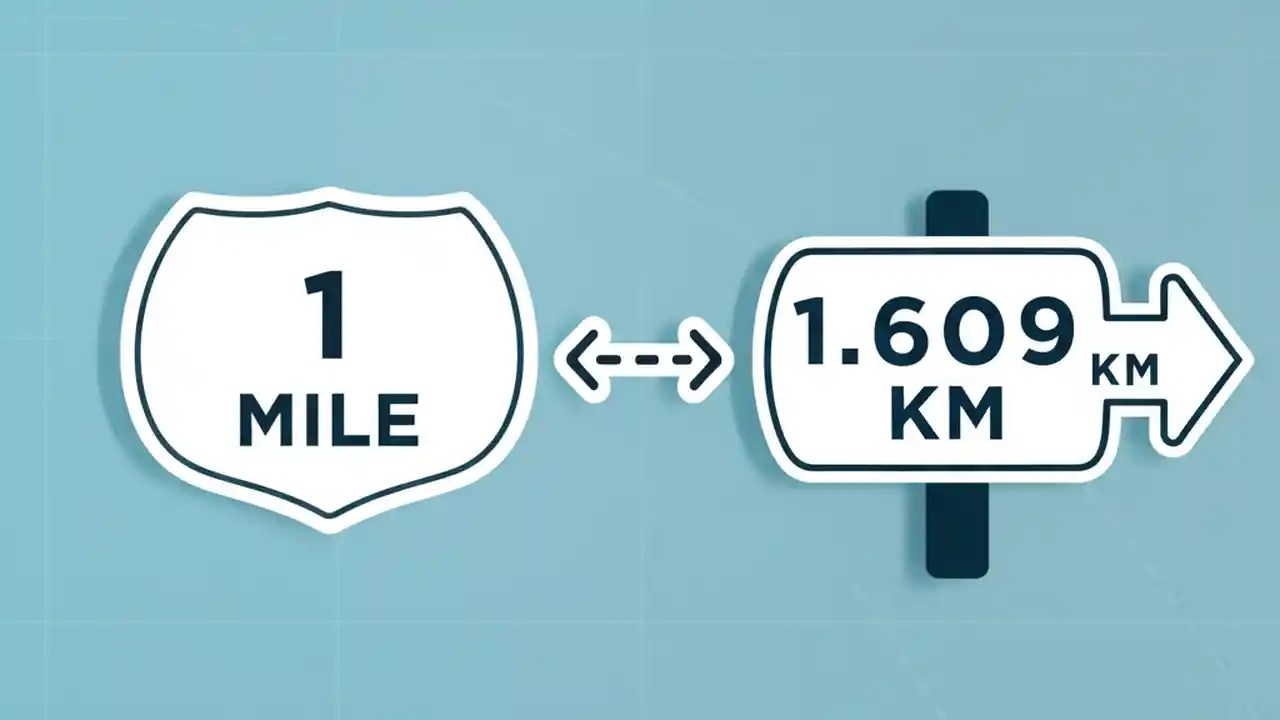 1
MILE

1.609
KM

KM