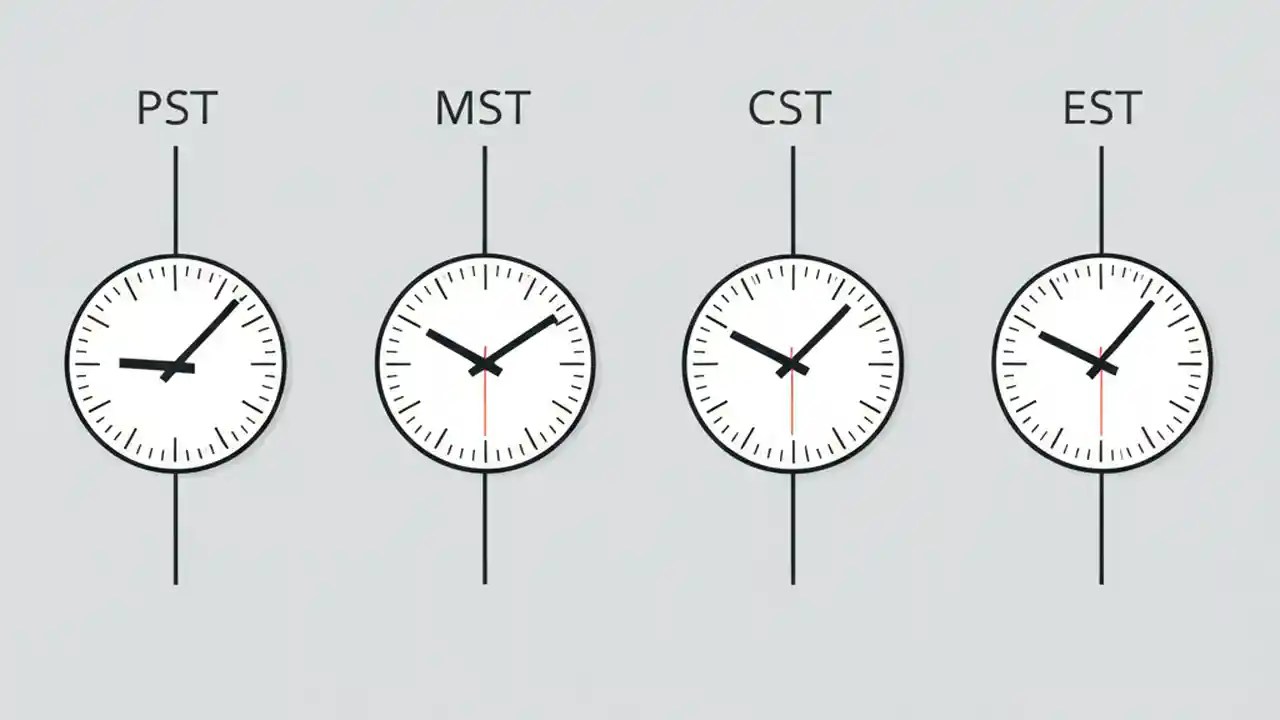 PST

MST

CST

EST