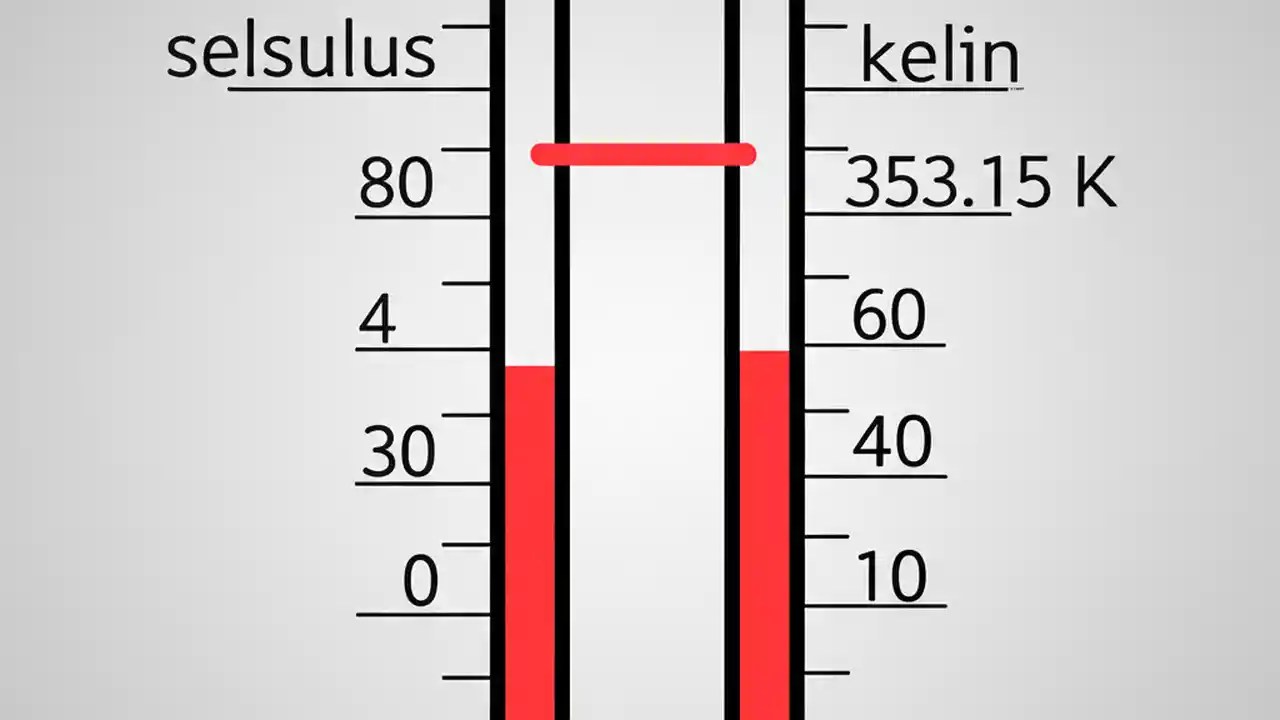 selsulus
80
4
30
0

kelin
353.15 K
60
40
10