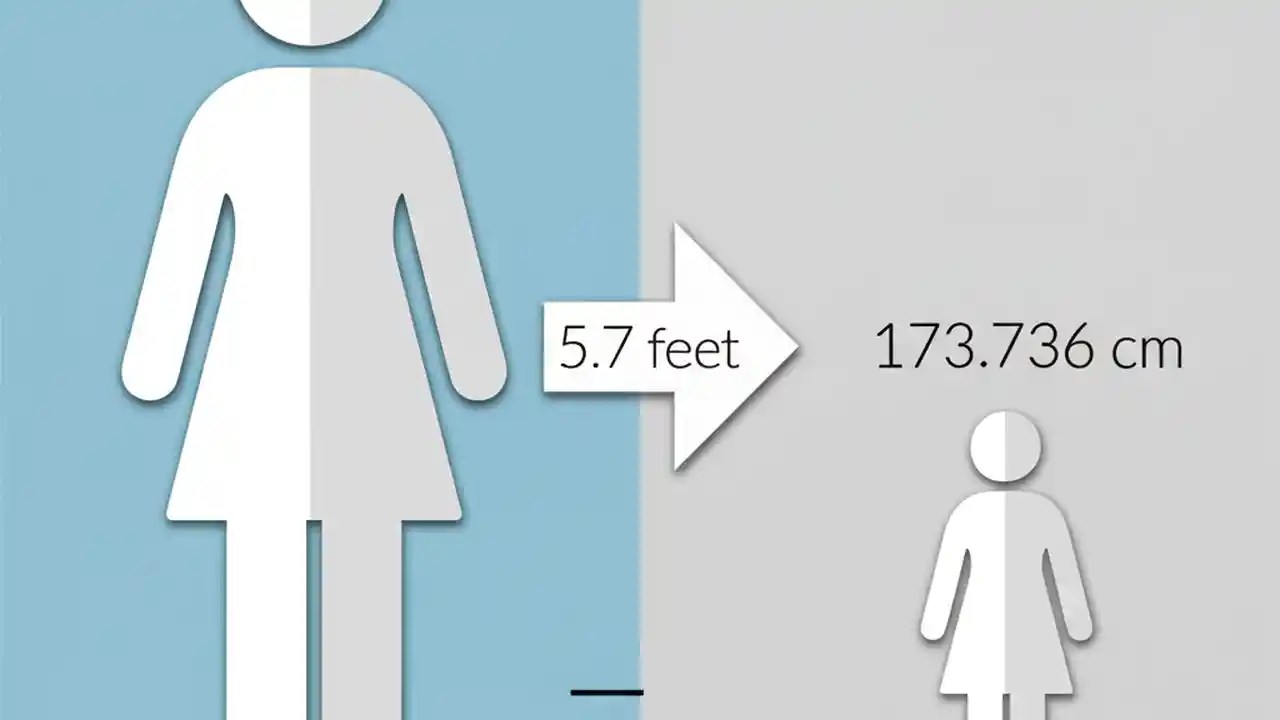 5.7 feet

173.736 cm