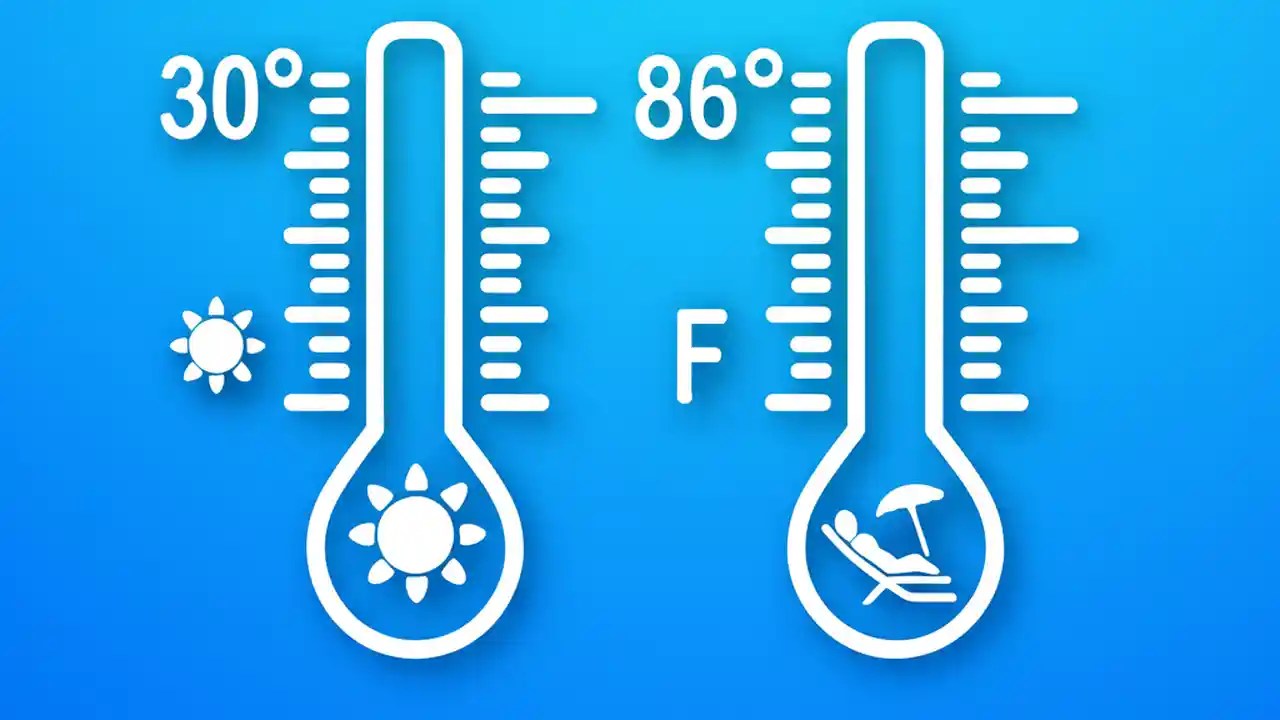 30°

86°

F