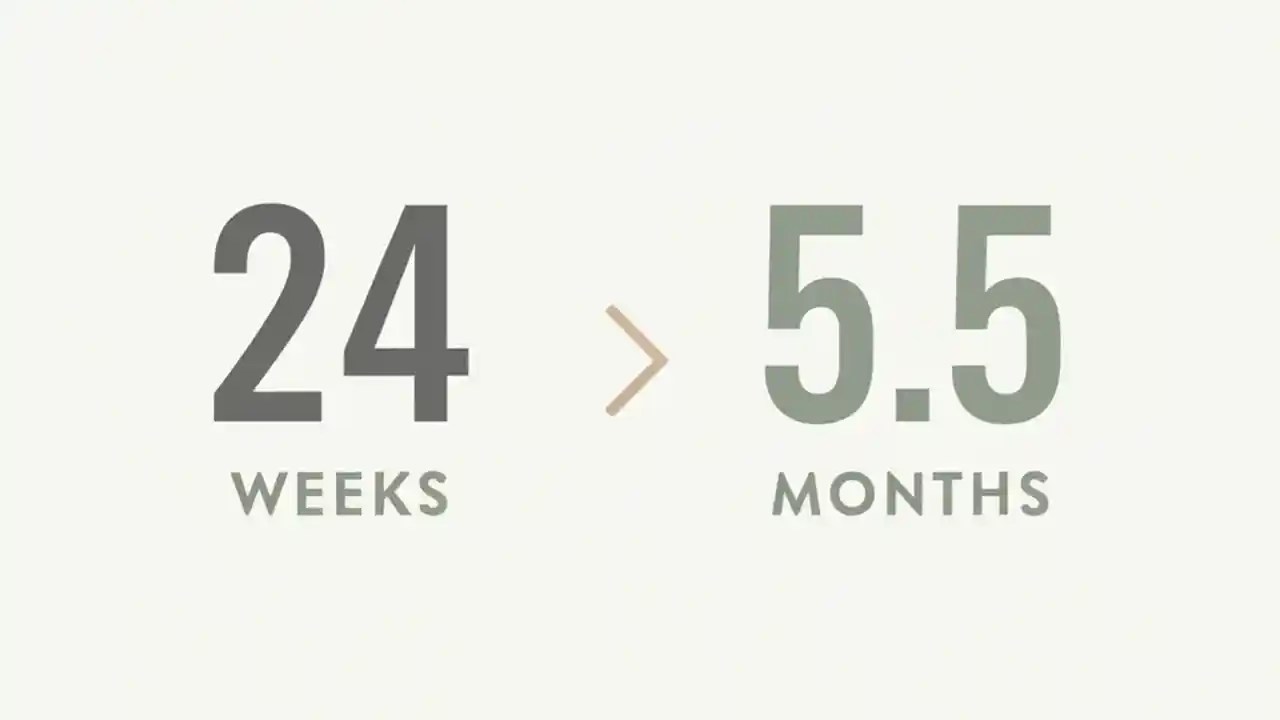 24
WEEKS

>

5.5
MONTHS