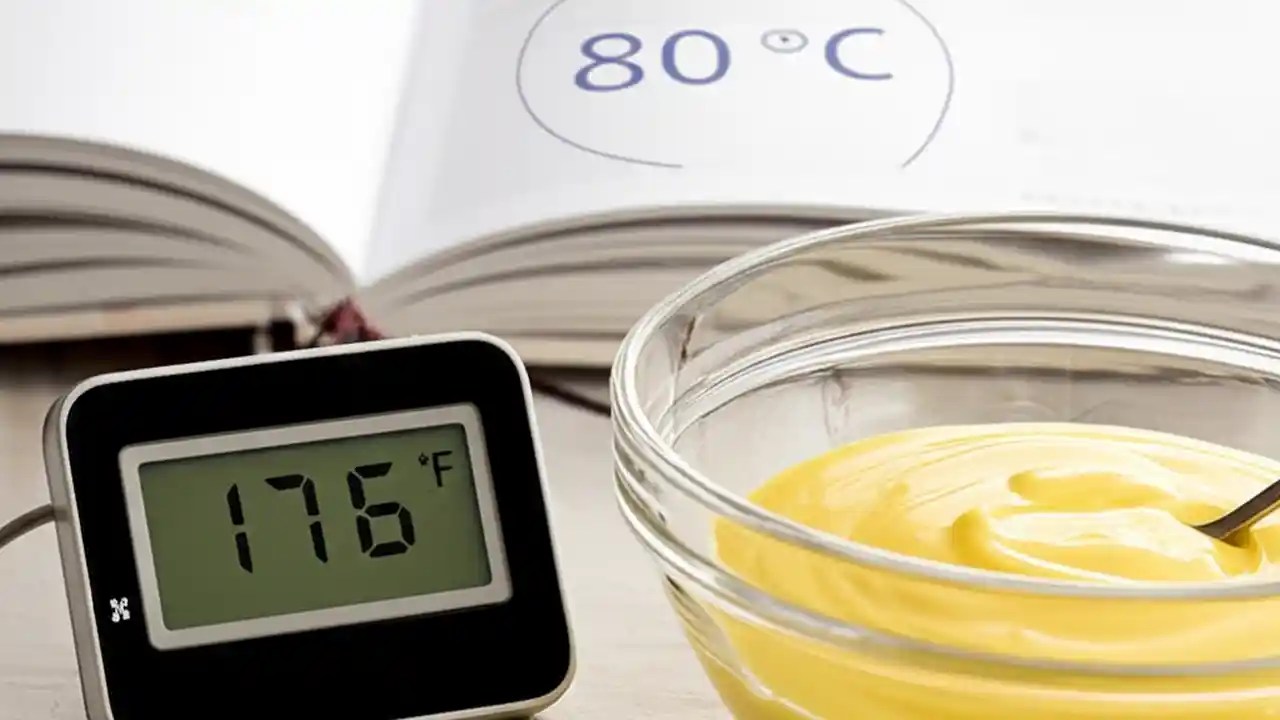 80 °C

176 °F