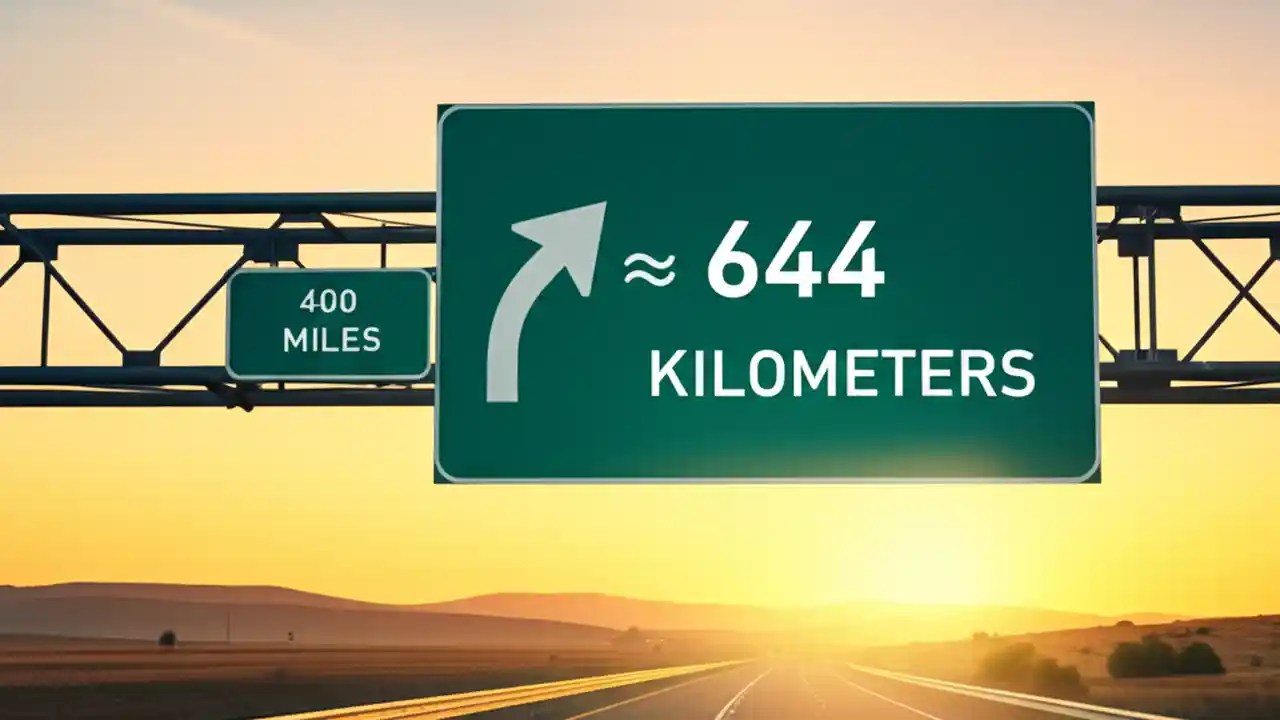 400
MILES

$\approx$ 644
KILOMETERS