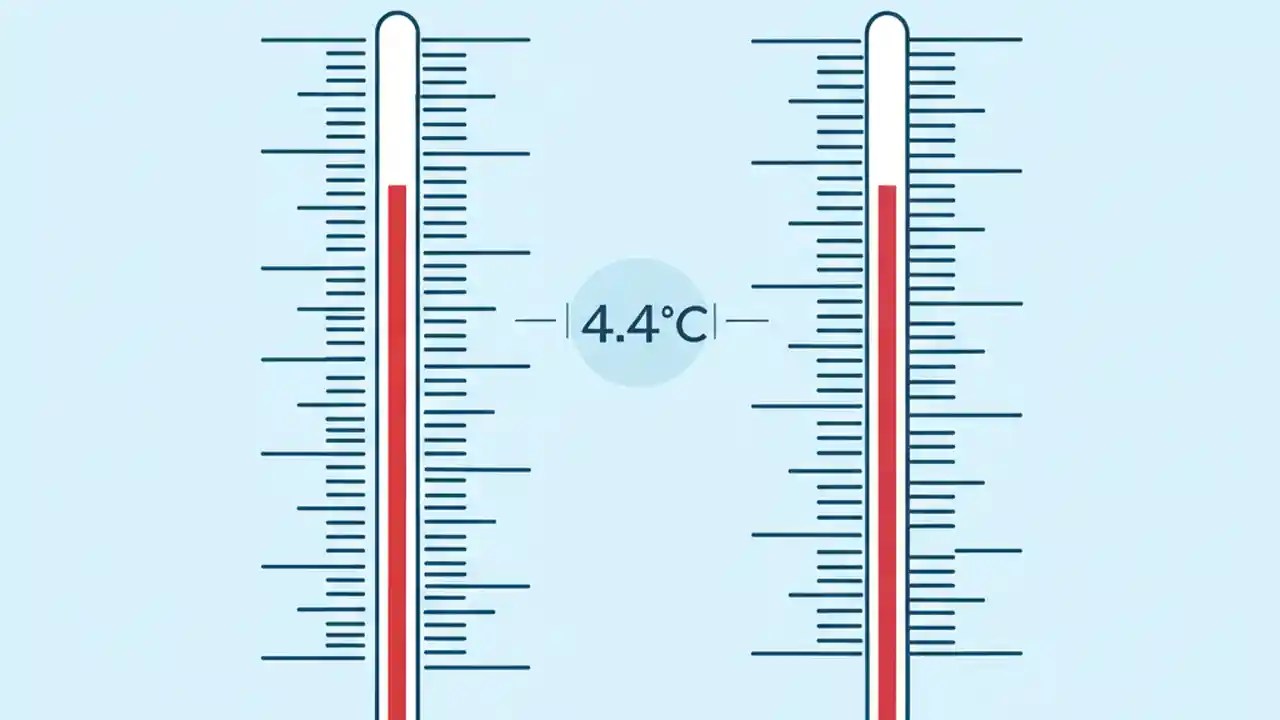 4.4°C