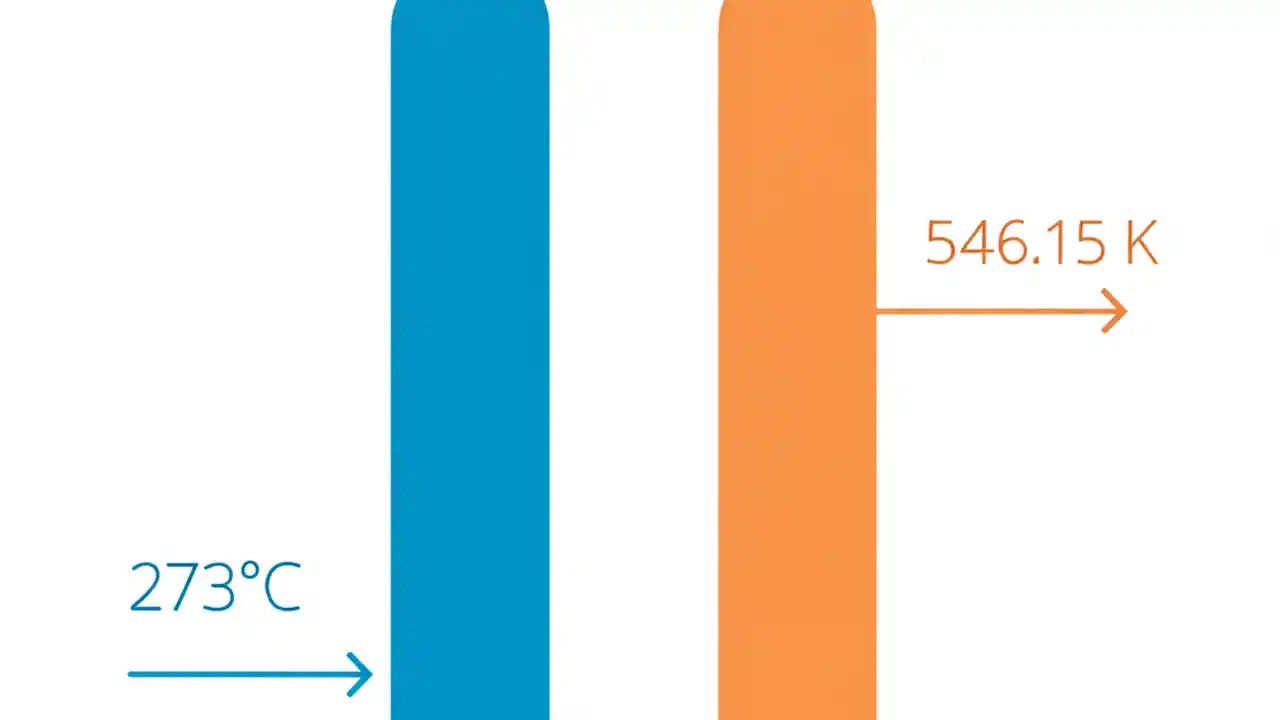 546.15 K

273°C