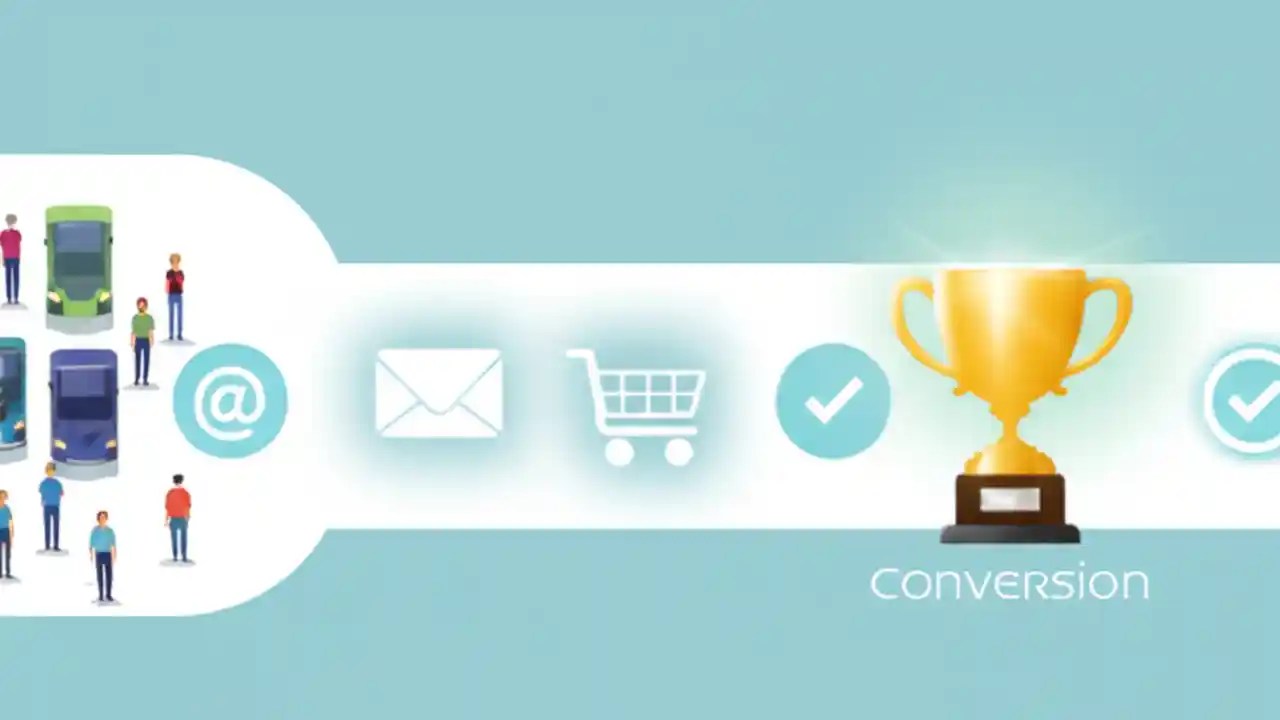 @

Conversion