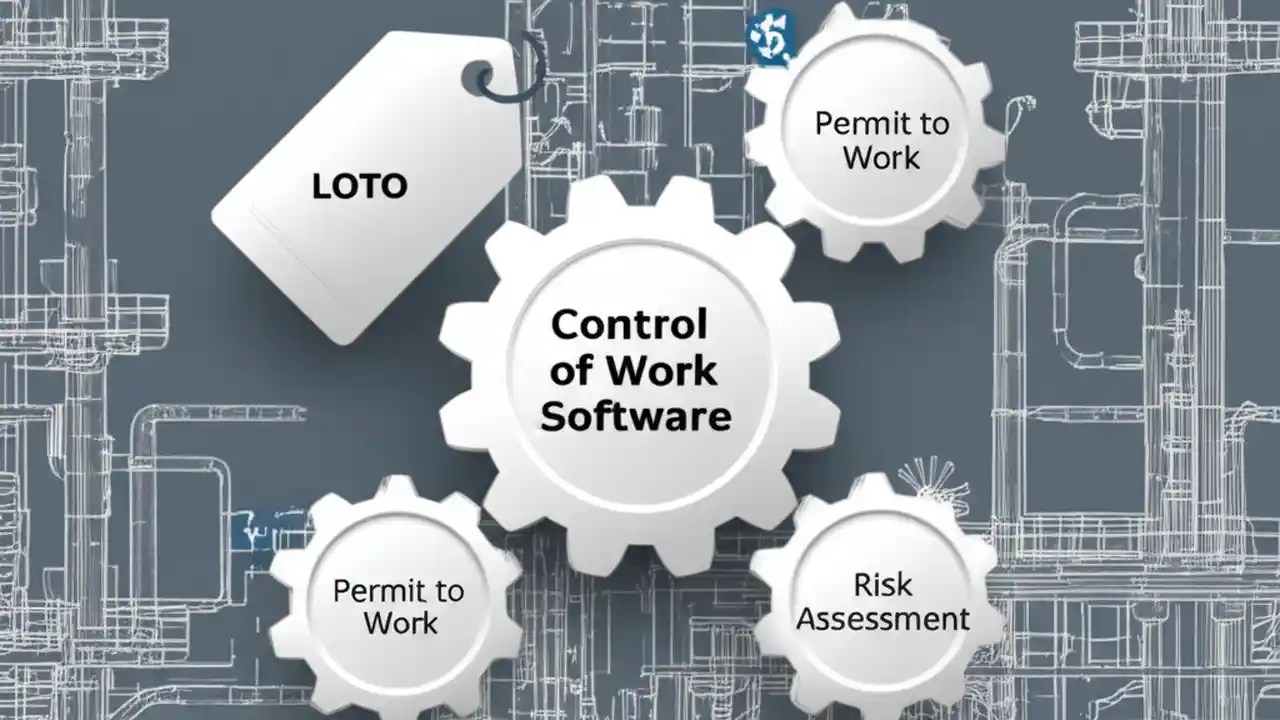 LOTO

Permit to Work

Control of Work Software

Permit to Work

Risk Assessment