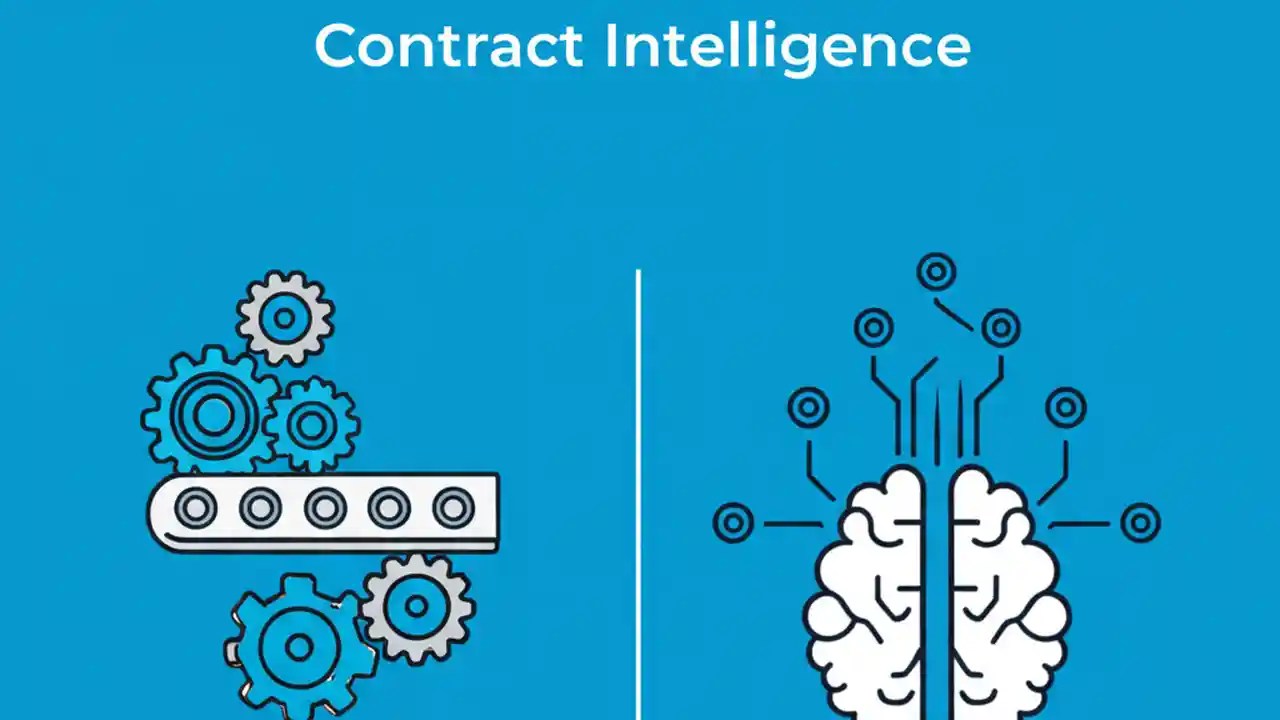 Contract Intelligence