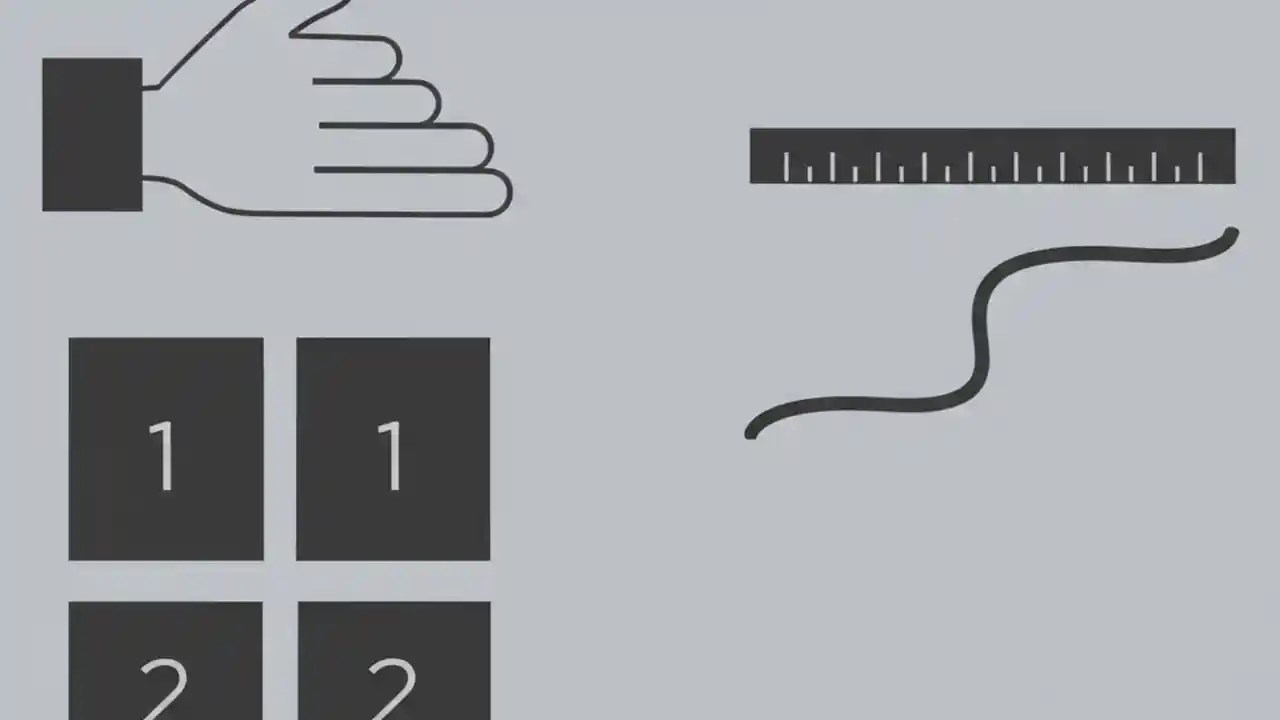 1 1
2 2