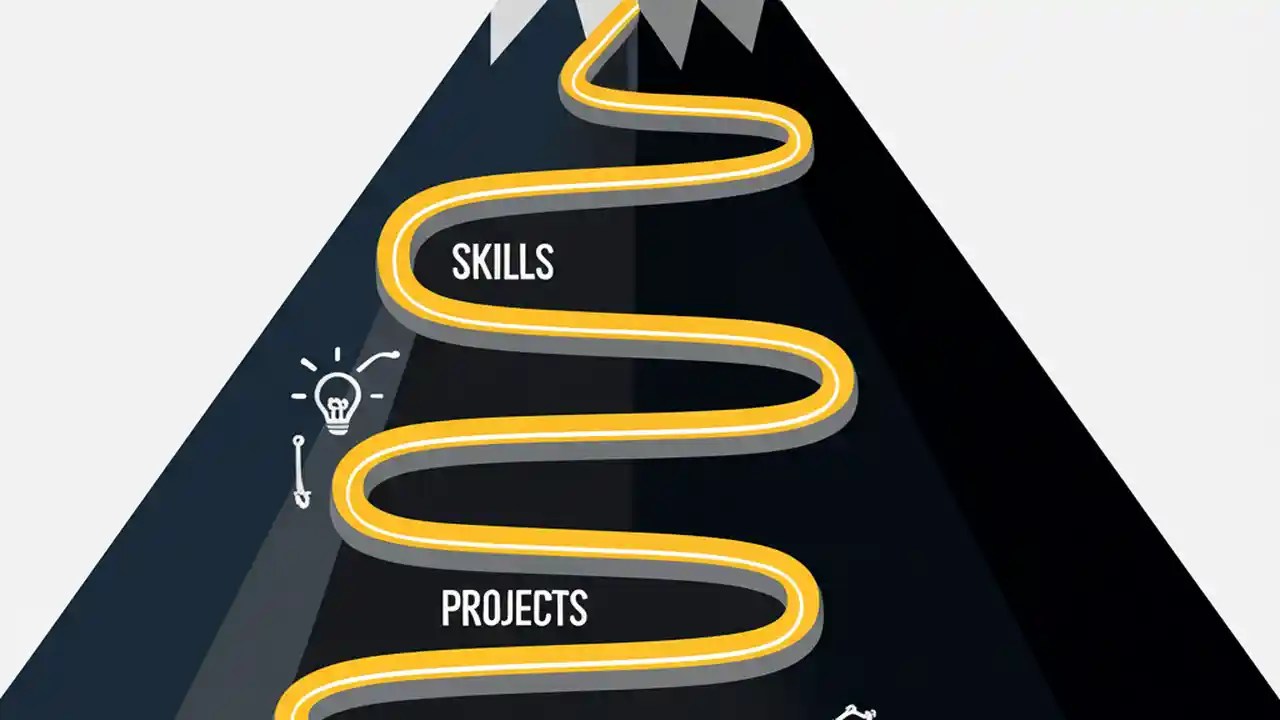 SKILLS

PROJECTS