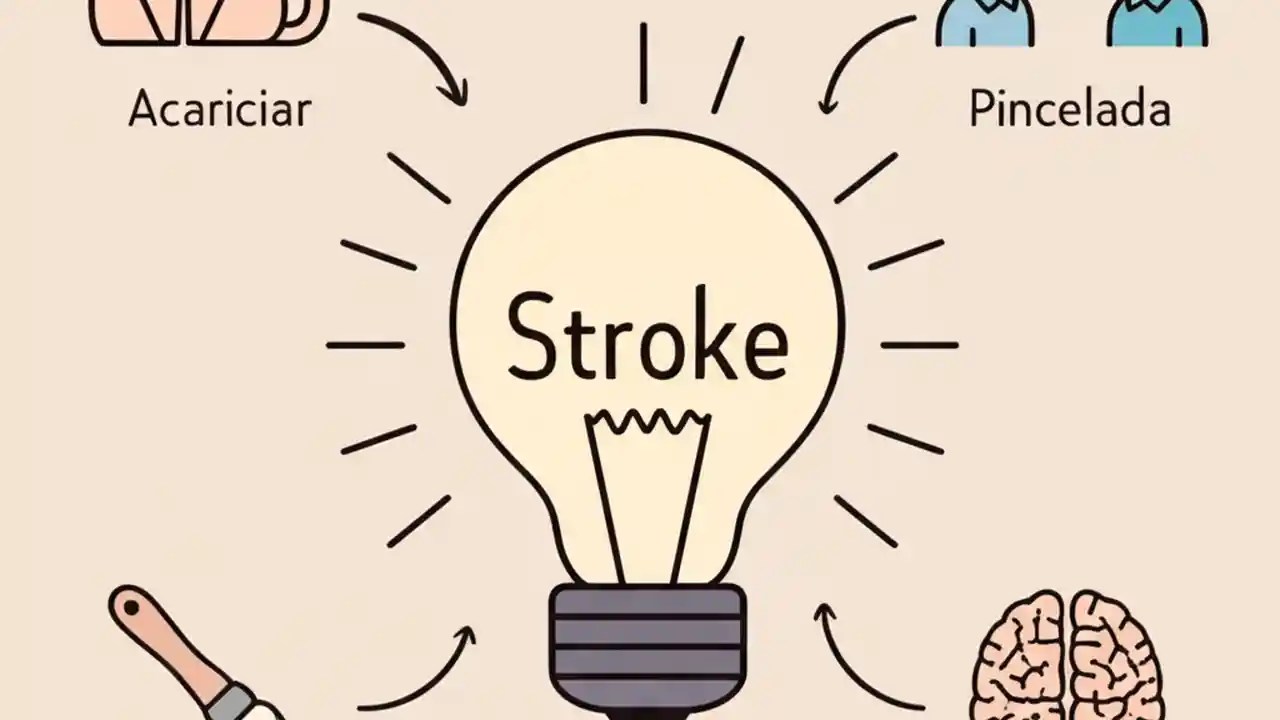 Acariciar

Pincelada

Stroke