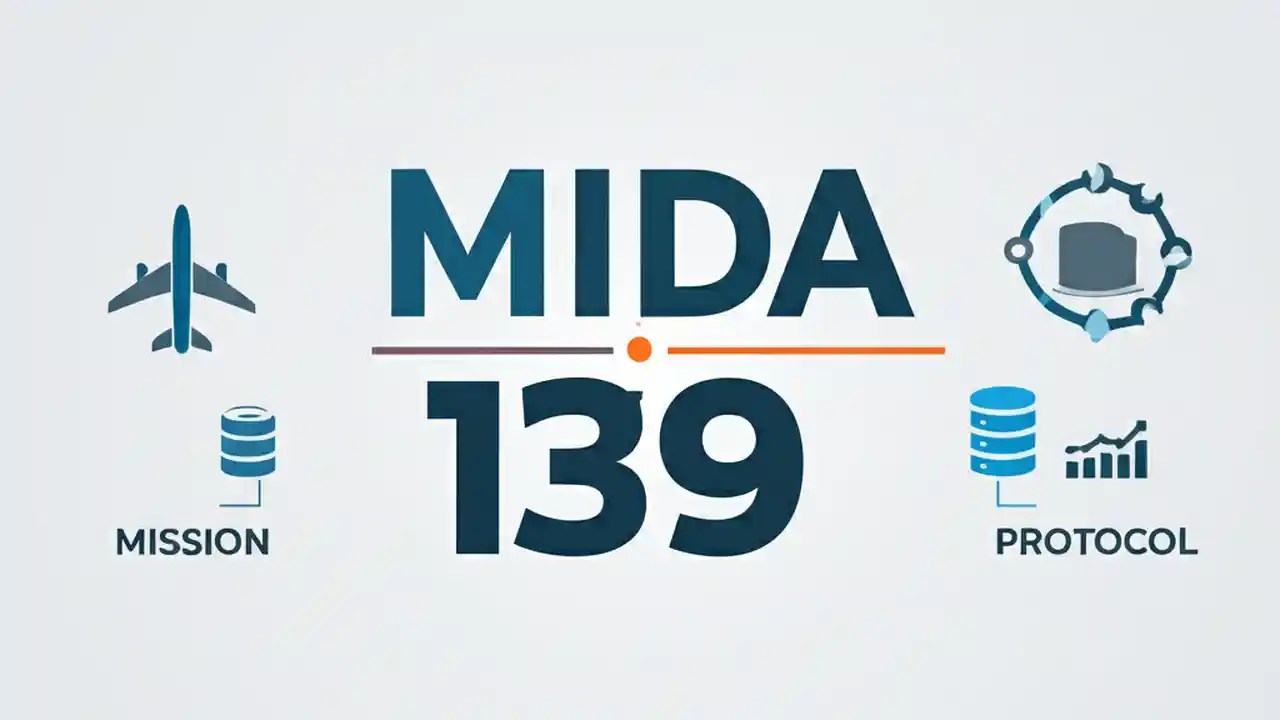 MIDA
139

MISSION

PROTOCOL