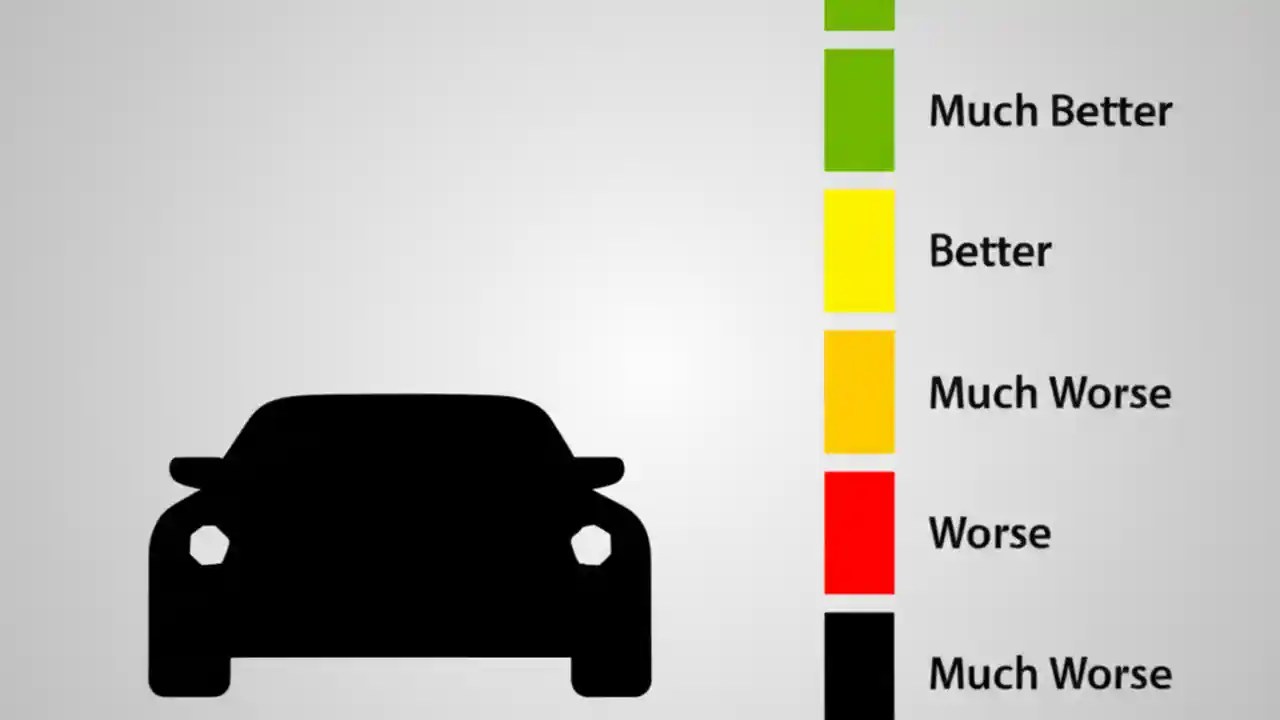 Much Better

Better

Much Worse

Worse

Much Worse