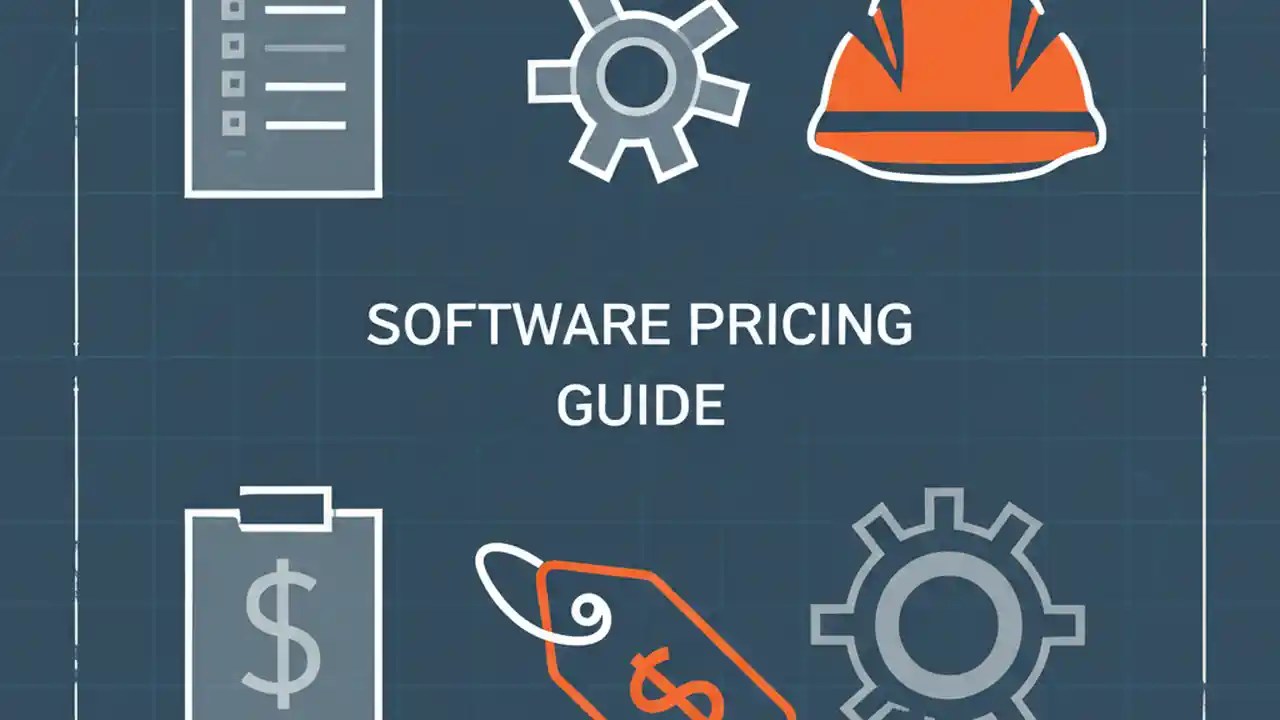 SOFTWARE PRICING GUIDE

$

$