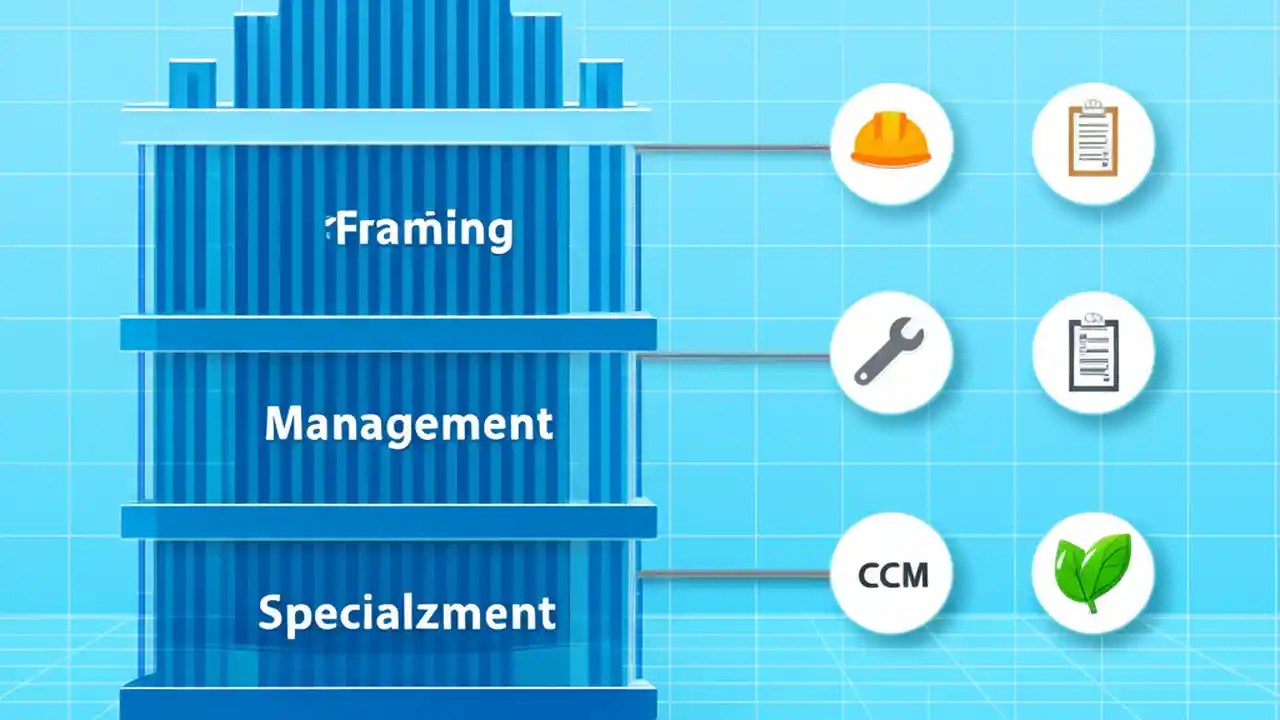 Framing

Management

Specialzment

CCM