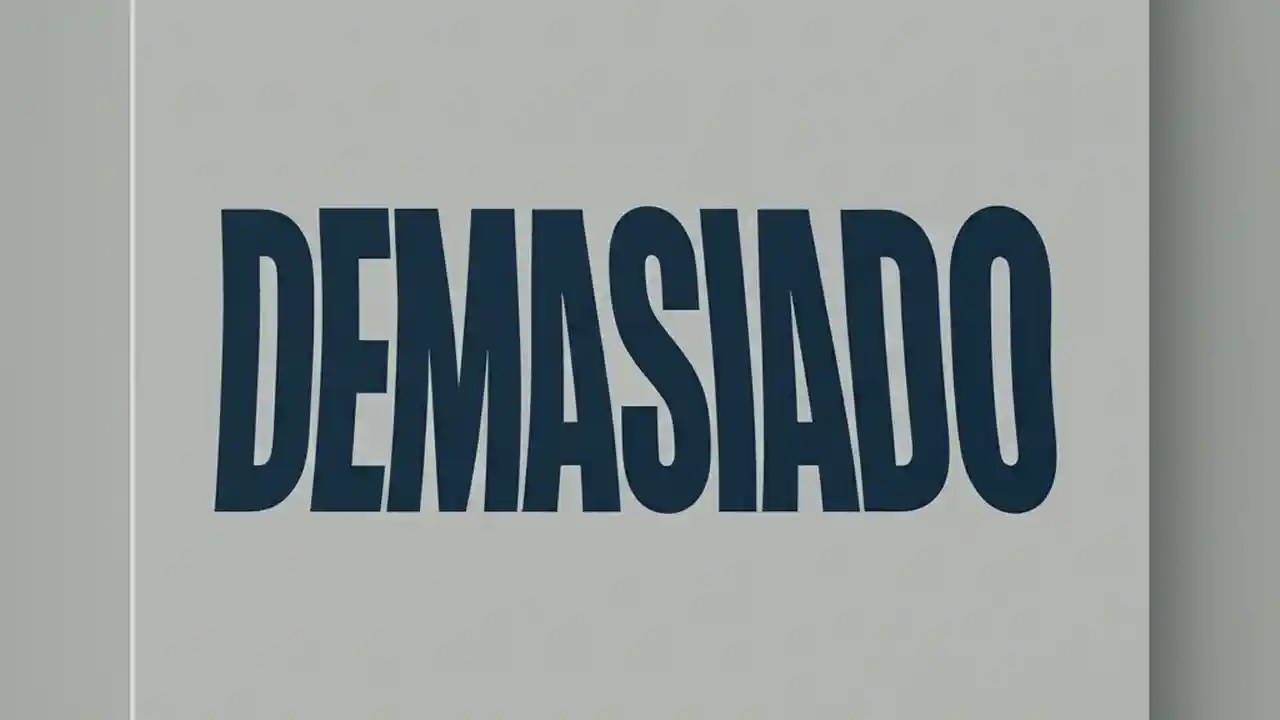 DEMASIADO