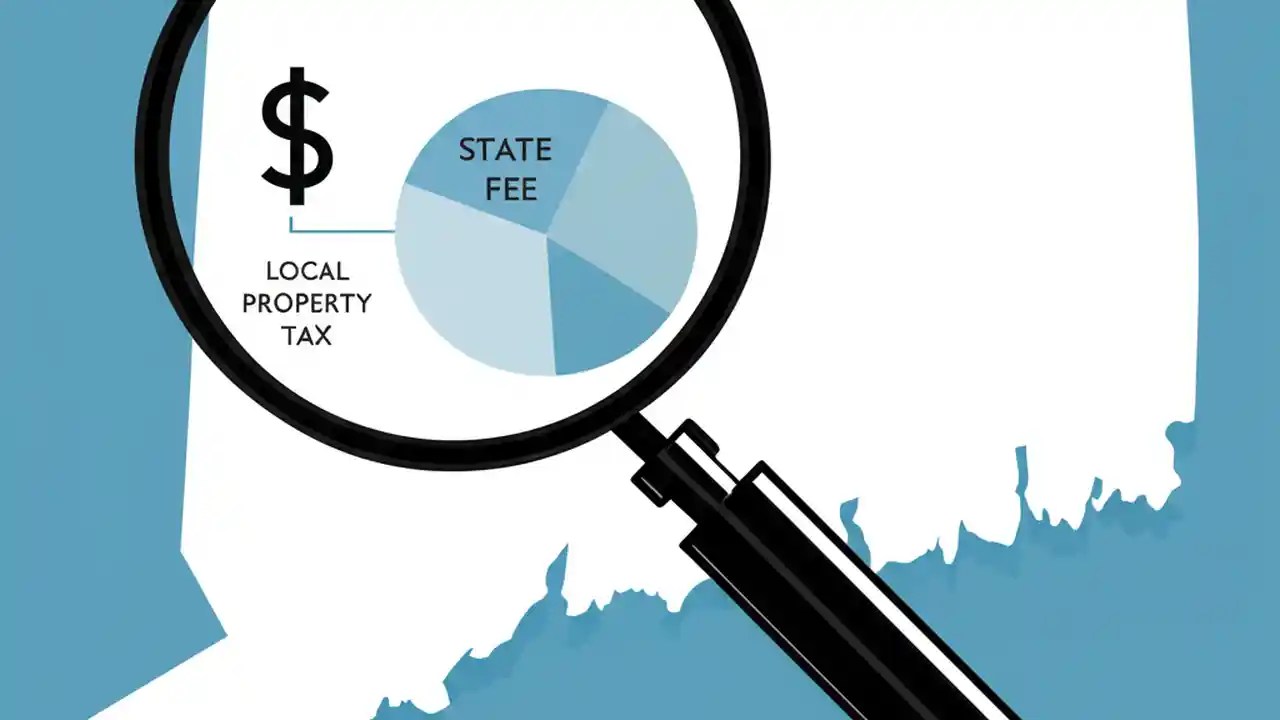 $

STATE FEE

LOCAL PROPERTY TAX