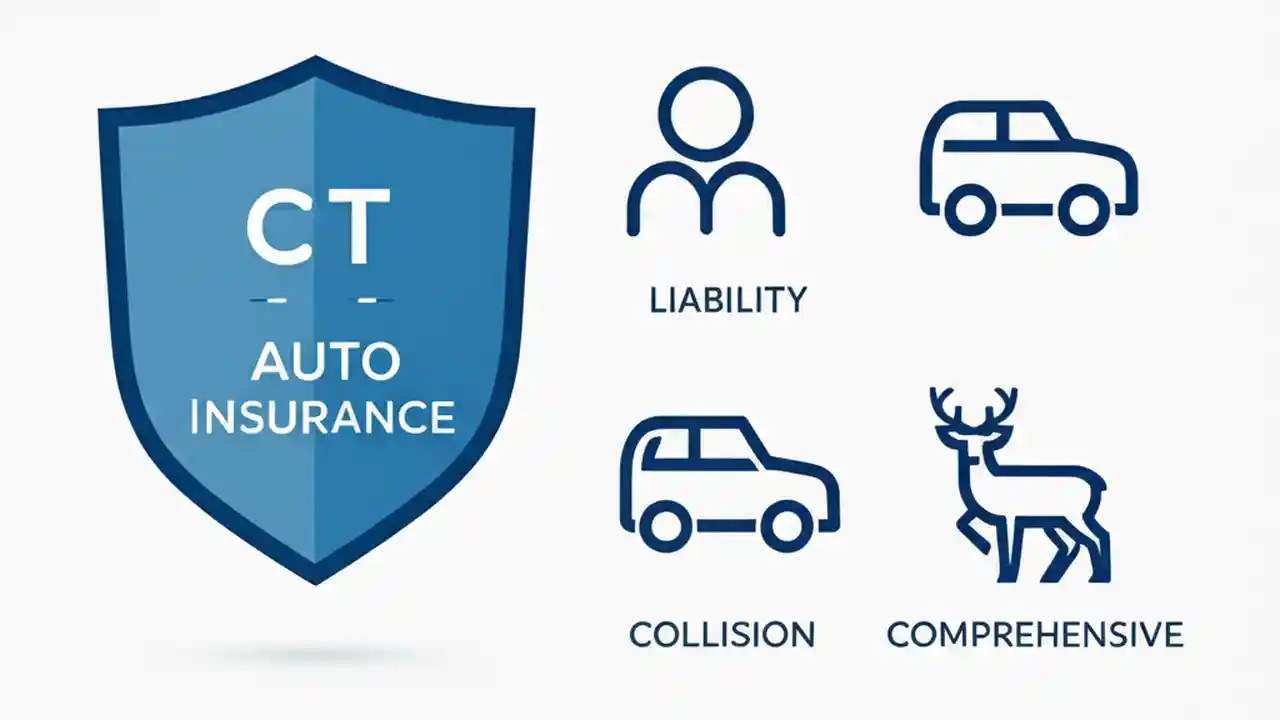 CT

AUTO INSURANCE

LIABILITY

COLLISION

COMPREHENSIVE