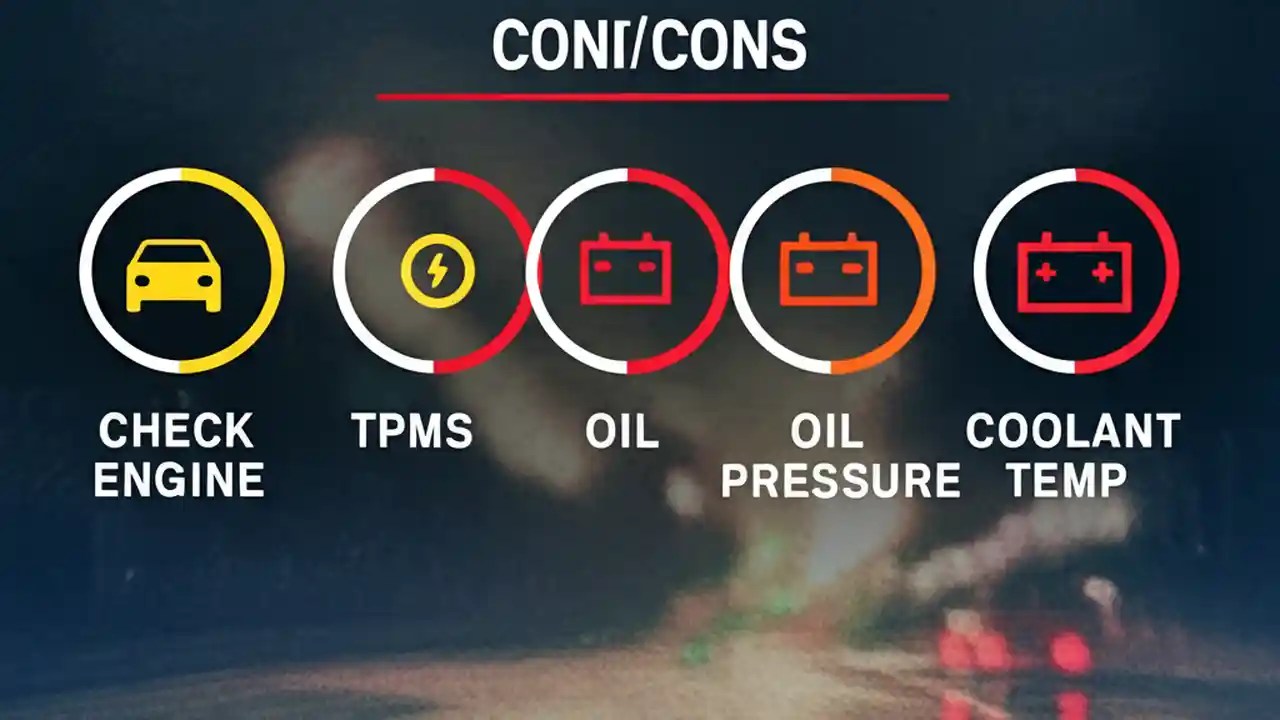 CONI/CONS

CHECK ENGINE

TPMS

OIL

OIL PRESSURE

COOLANT TEMP