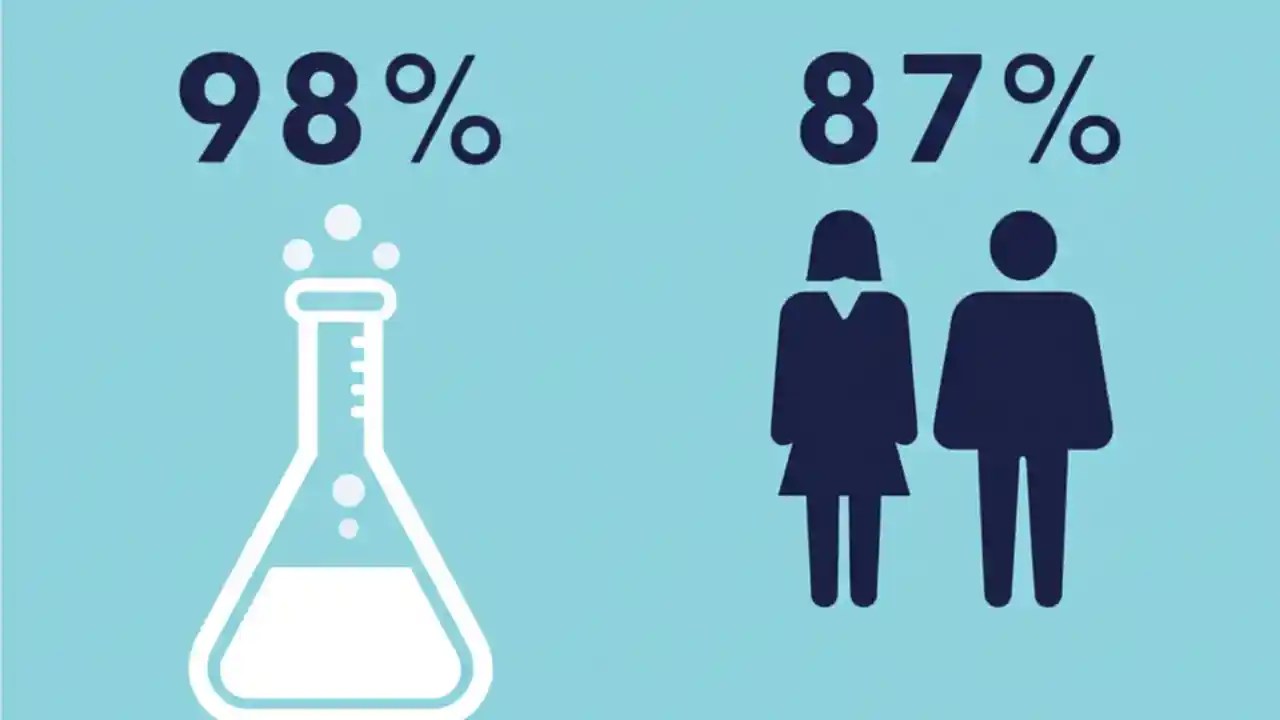 98%

87%