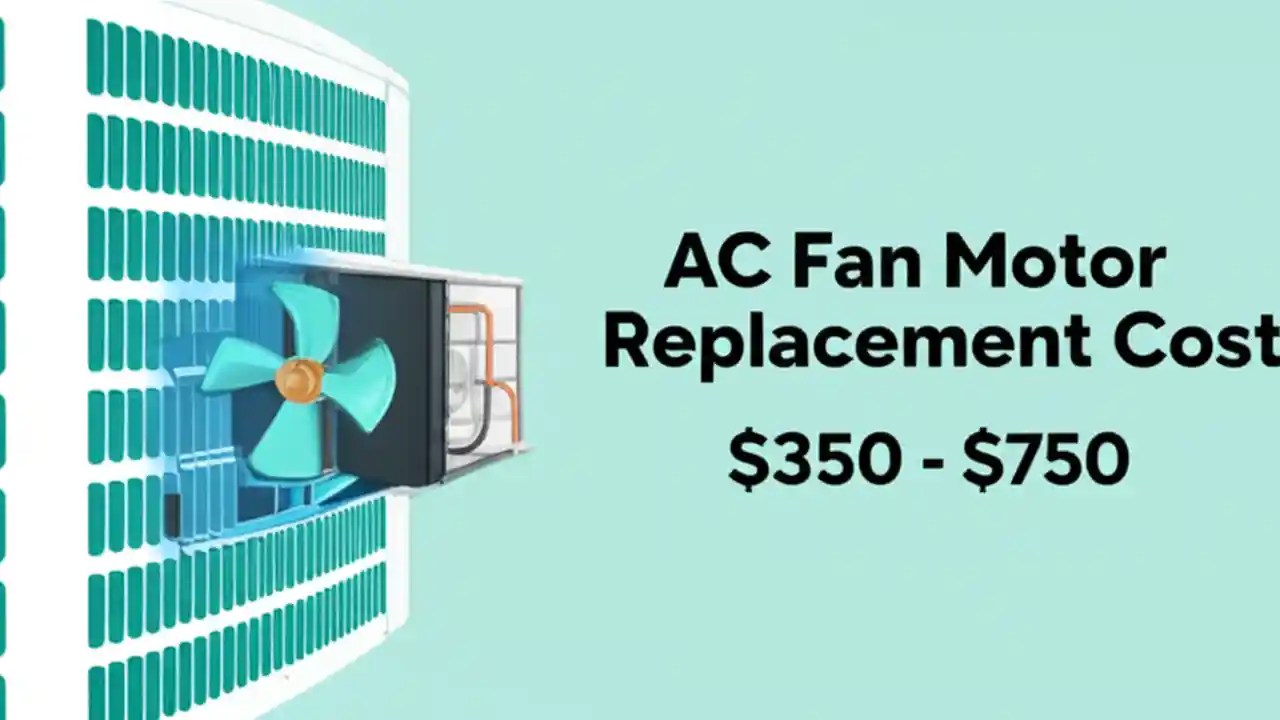 AC Fan Motor Replacement Cost

\$350 - \$750