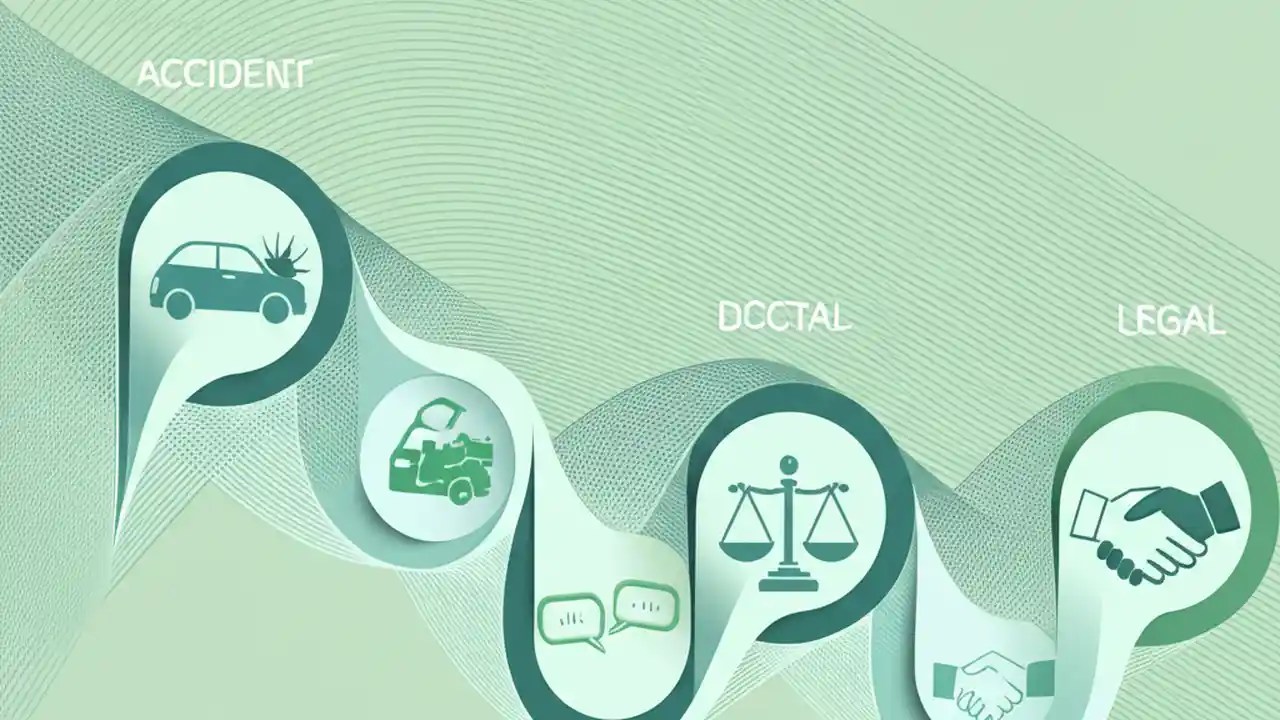 ACCIDENT

DCCTAL

LEGAL