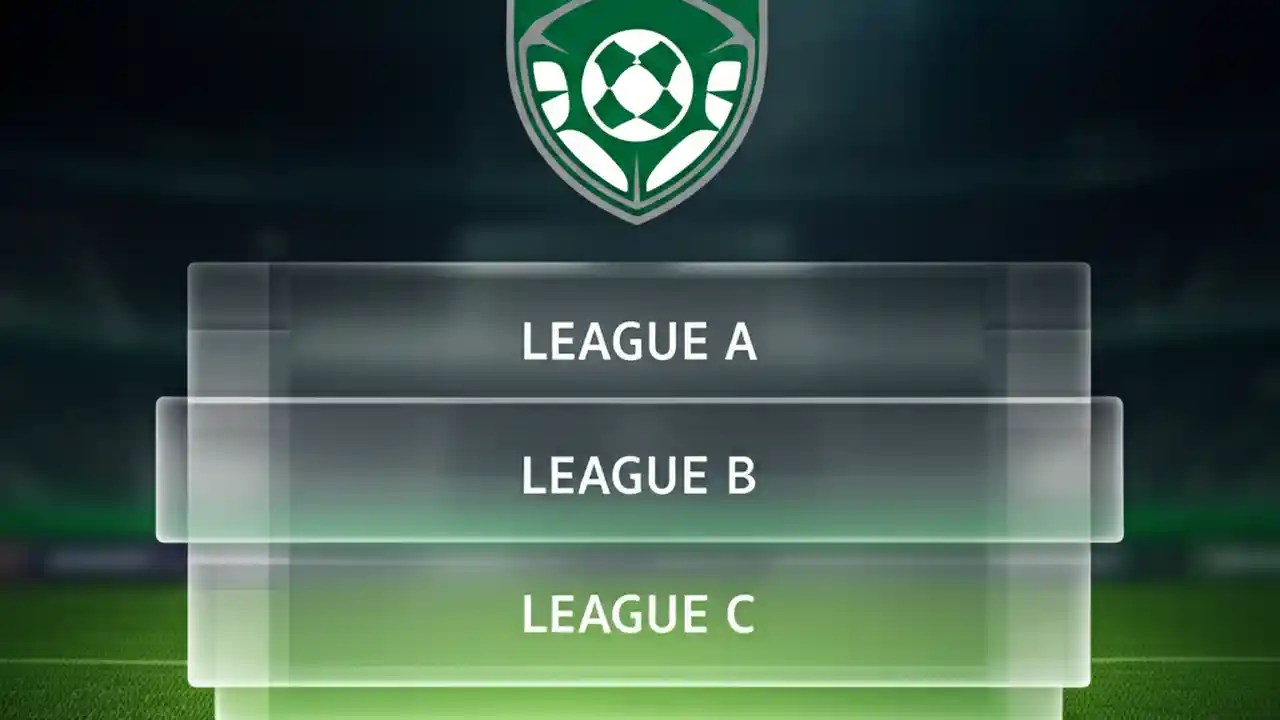 LEAGUE A

LEAGUE B

LEAGUE C