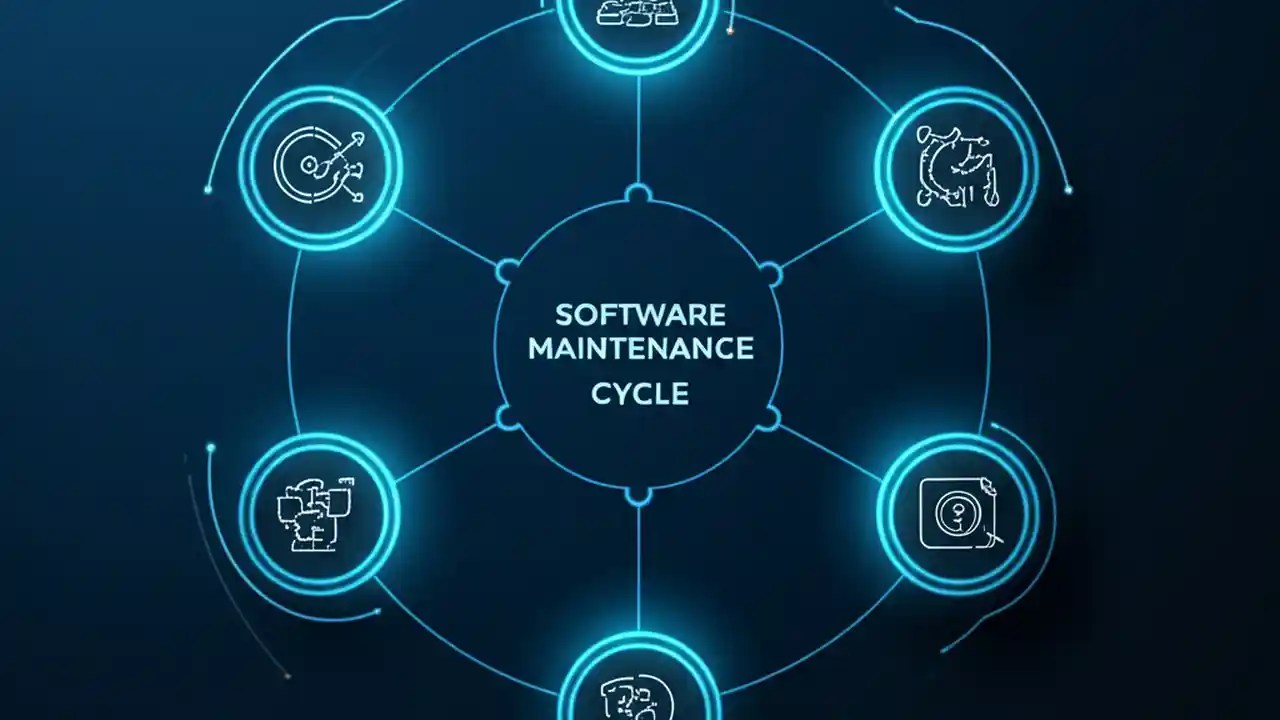 SOFTWARE
MAINTENANCE
CYCLE