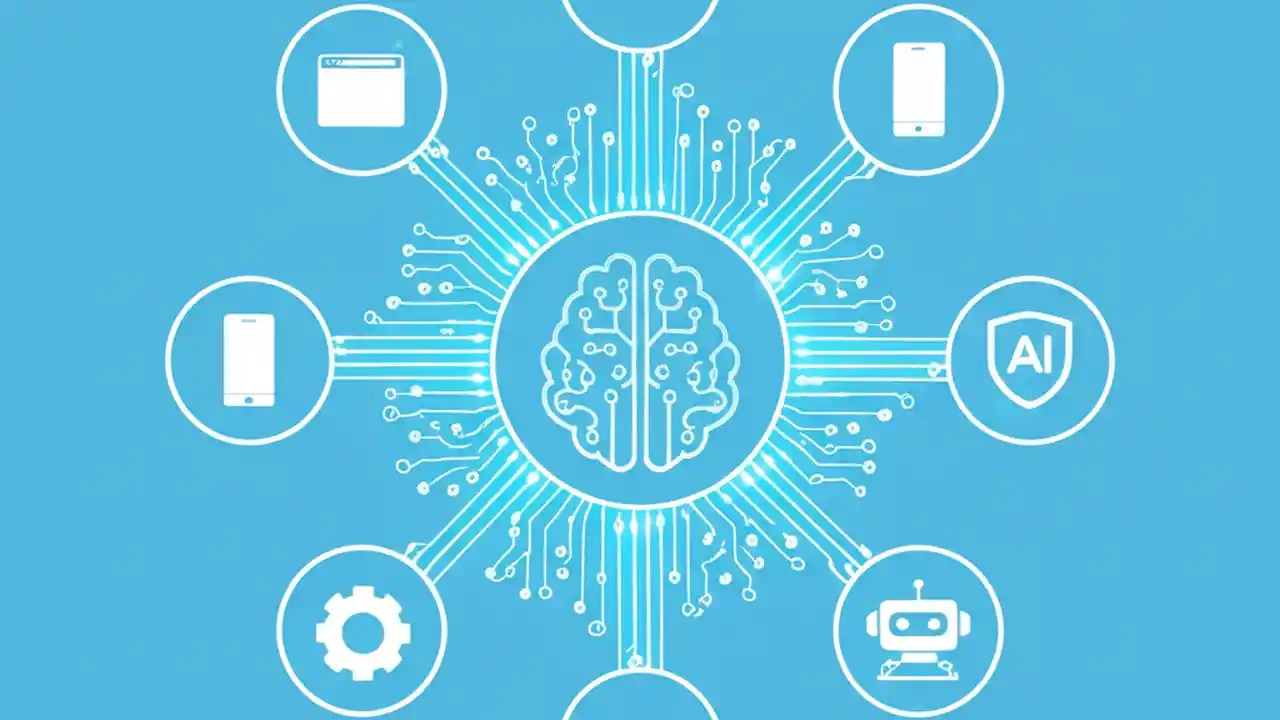 AI