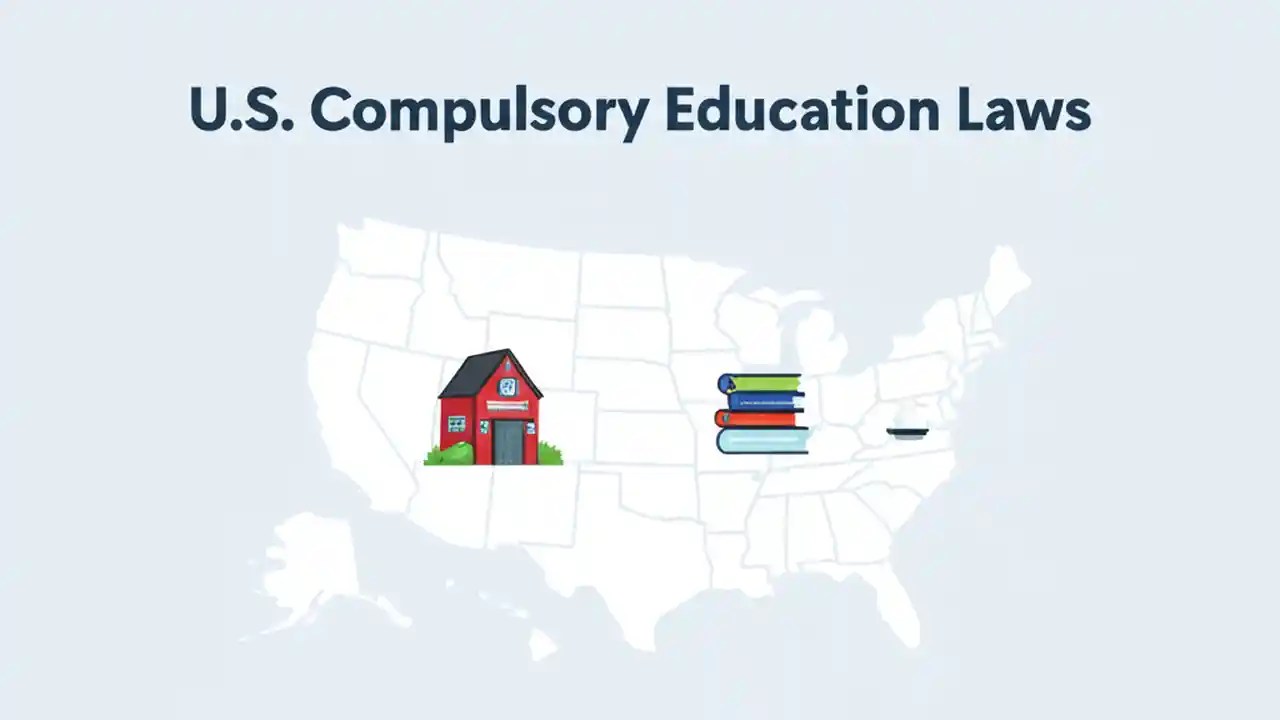 U.S. Compulsory Education Laws