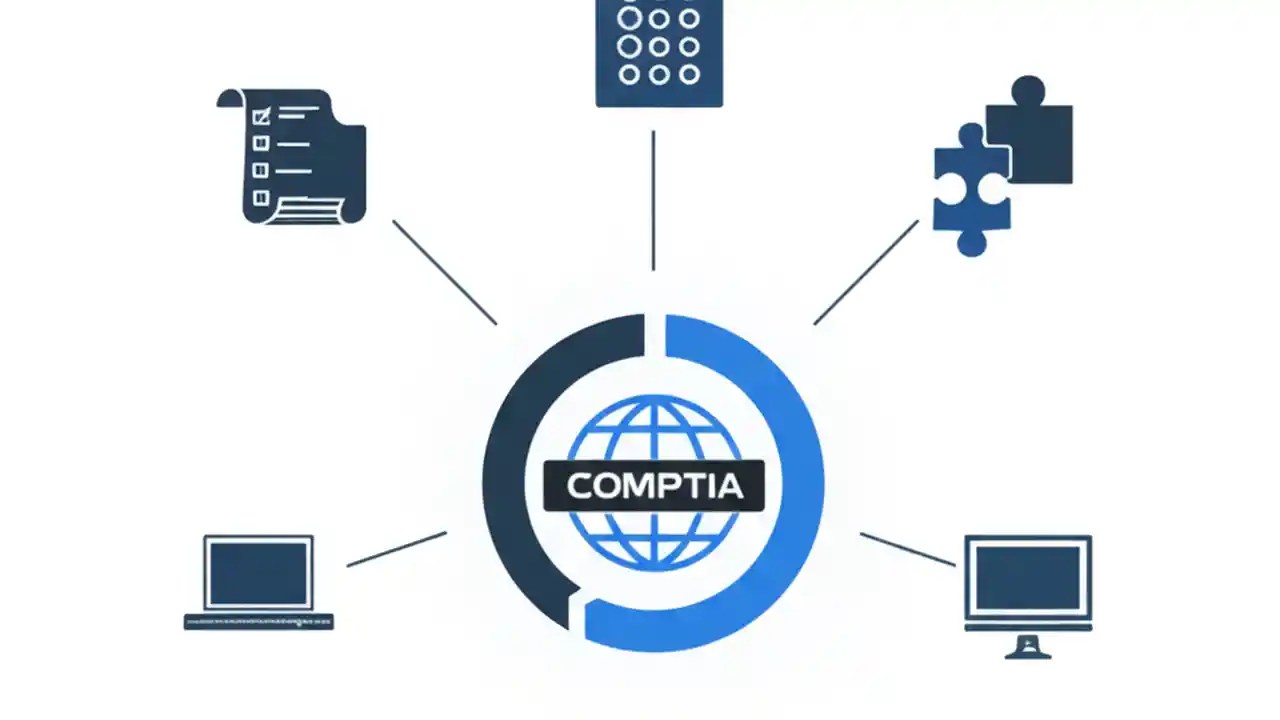 COMPTIA